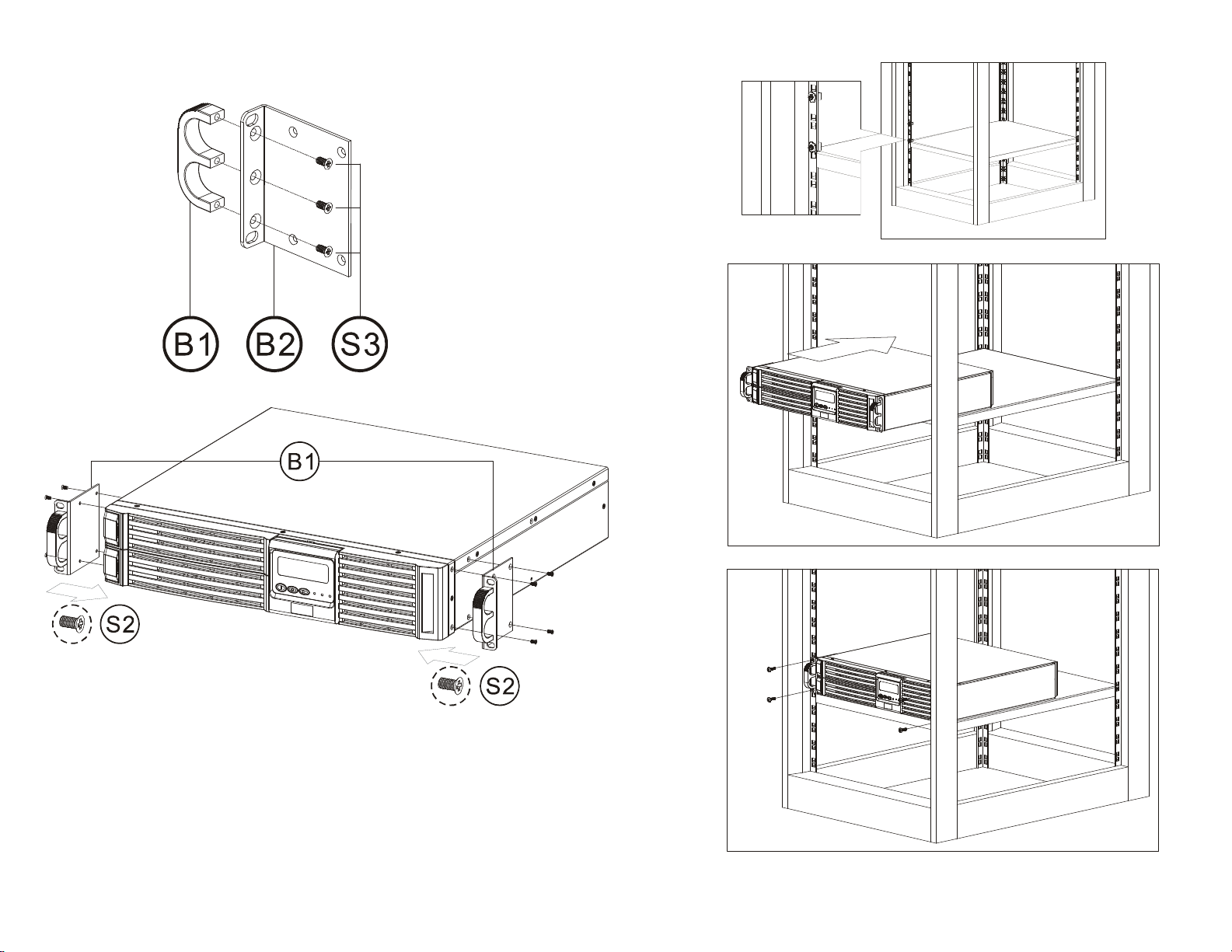 B1 B2 S3

B1

S2

S2