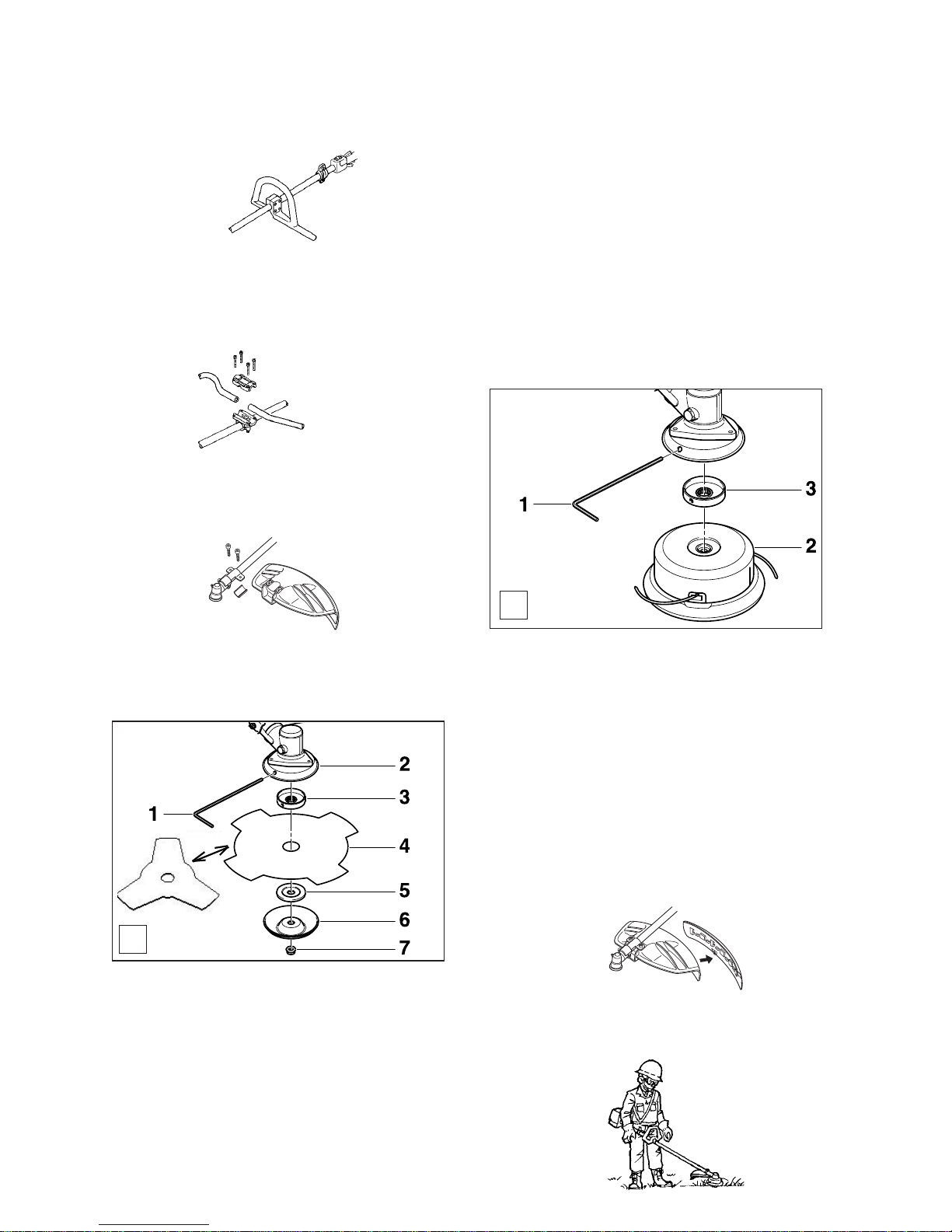 1
3
2

2
3
1
4
5
6
7