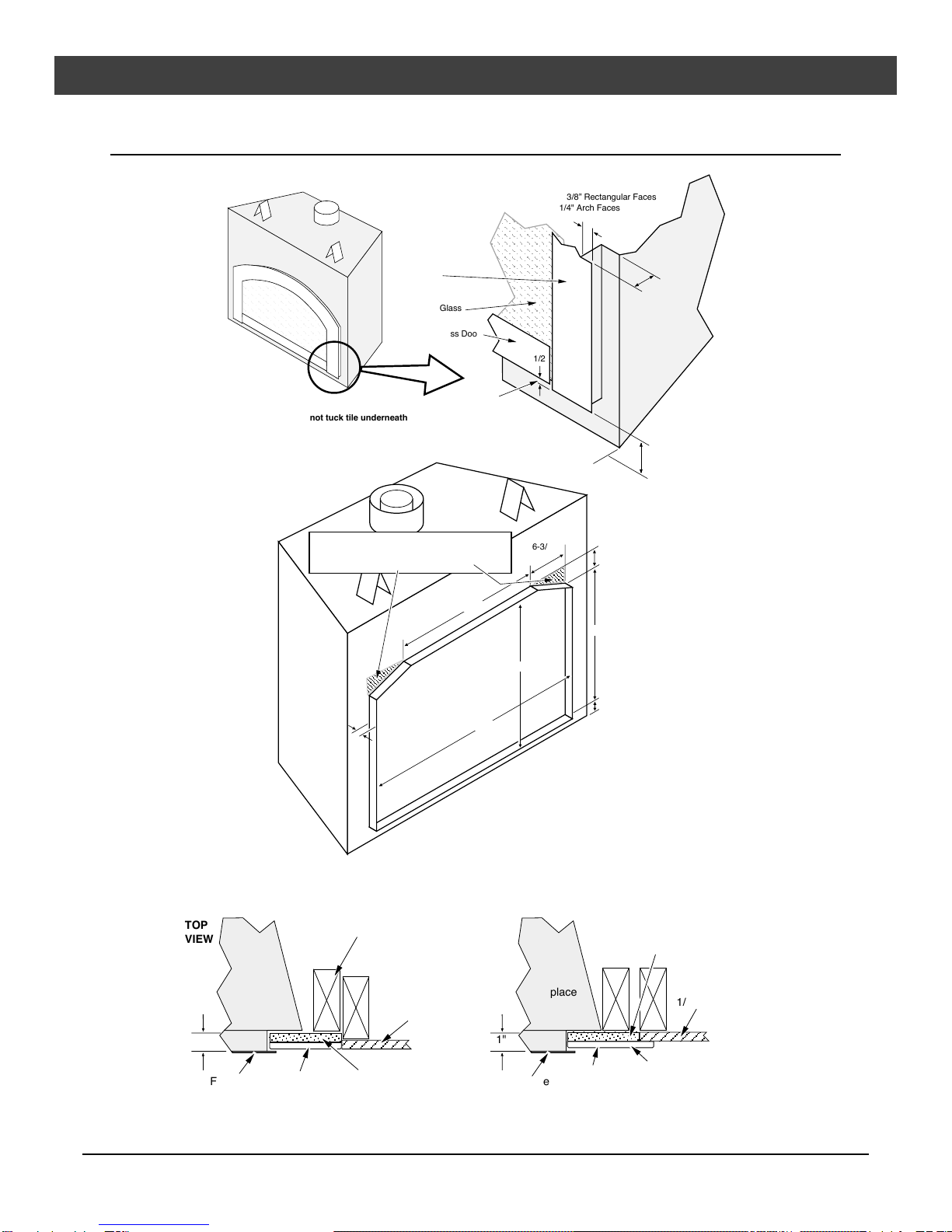 3/8" Rectangular Faces
1/4" Arch Faces

Glass

ss Doo

1/2

not tuck tile underneath

6-3/

TOP VIEW

F

place

1/

1"

e