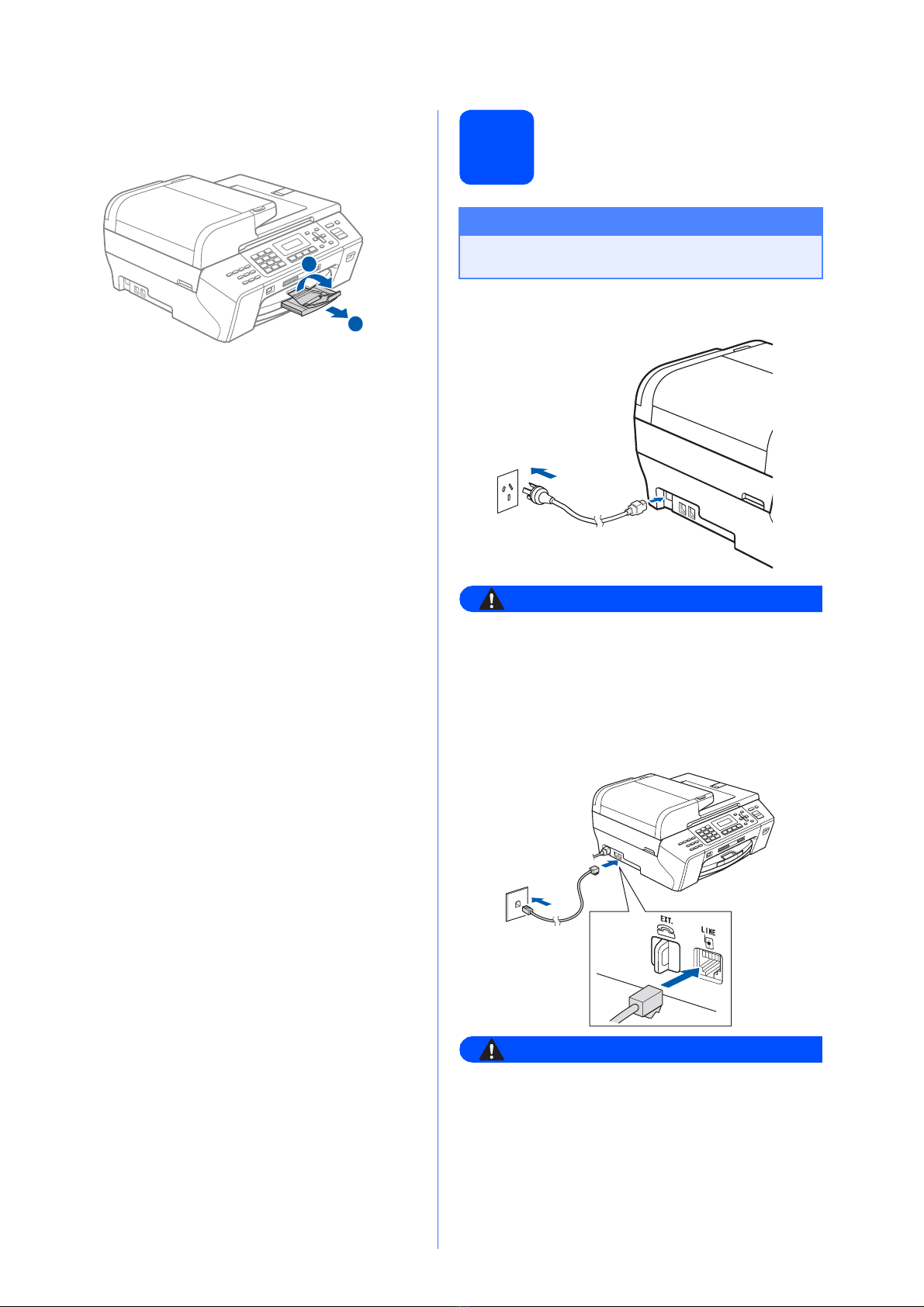 EXT.

LINE