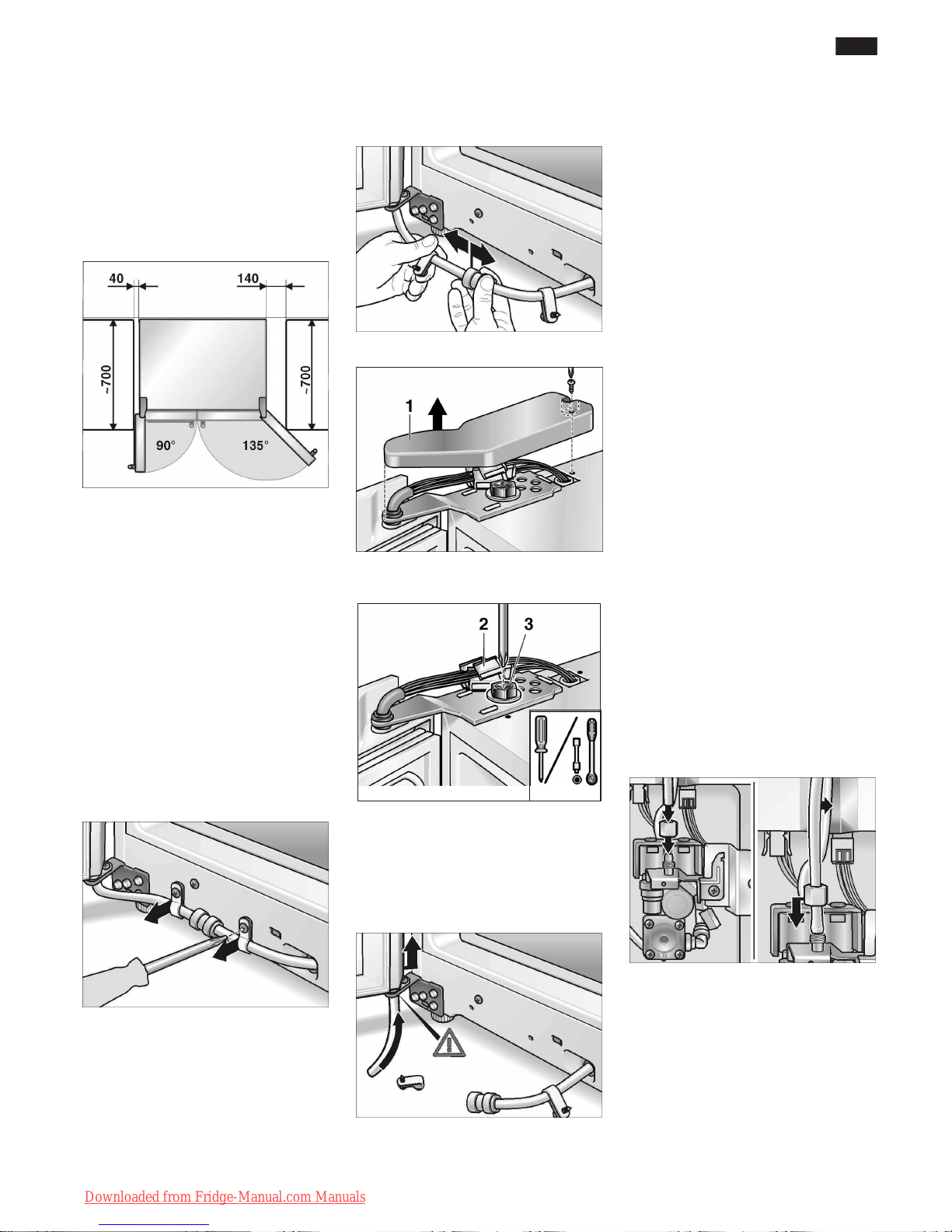 40

140

~700

~700

90°

135°

1

2

3

Downloaded from Fridge-Manual.com Manuals