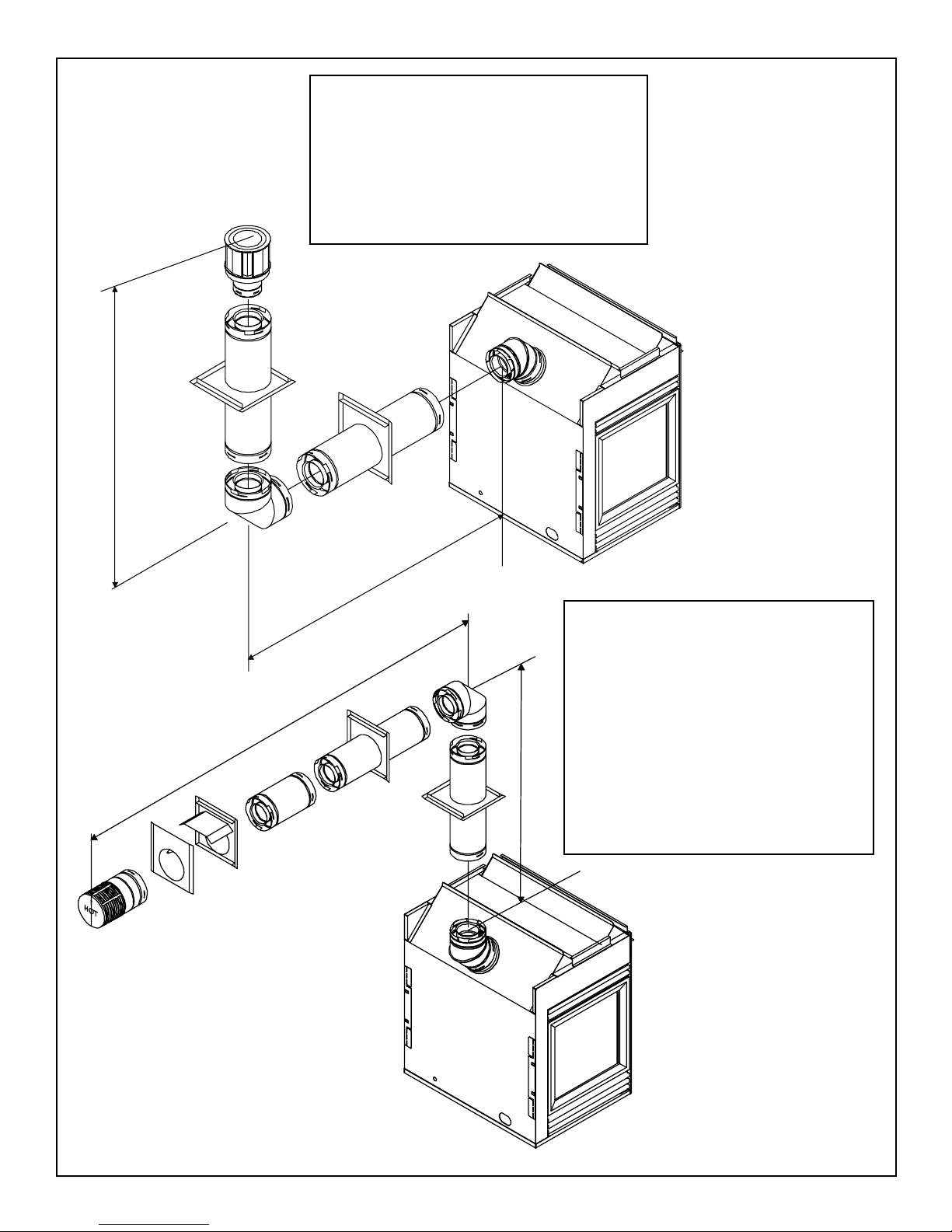 HOT