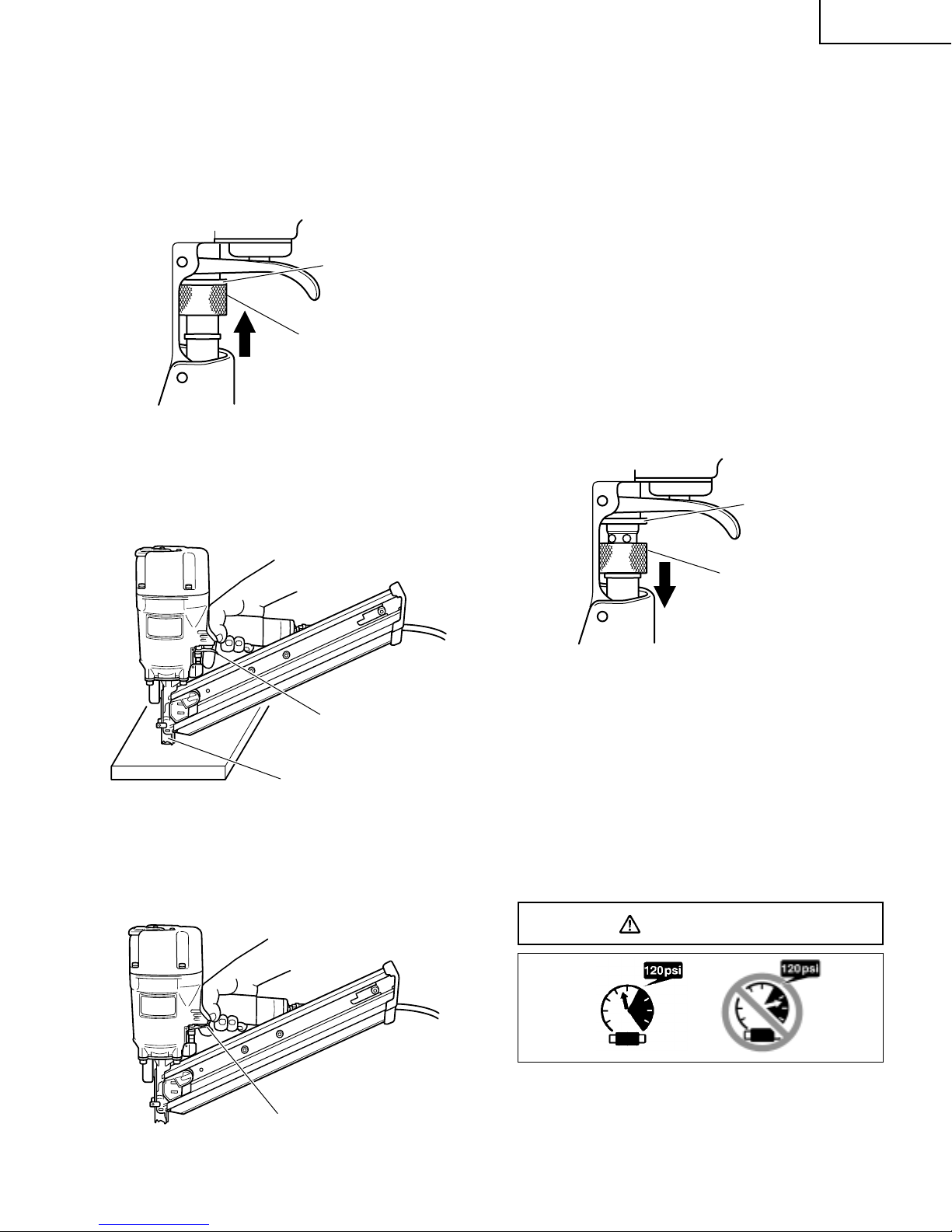 120psi

120psi