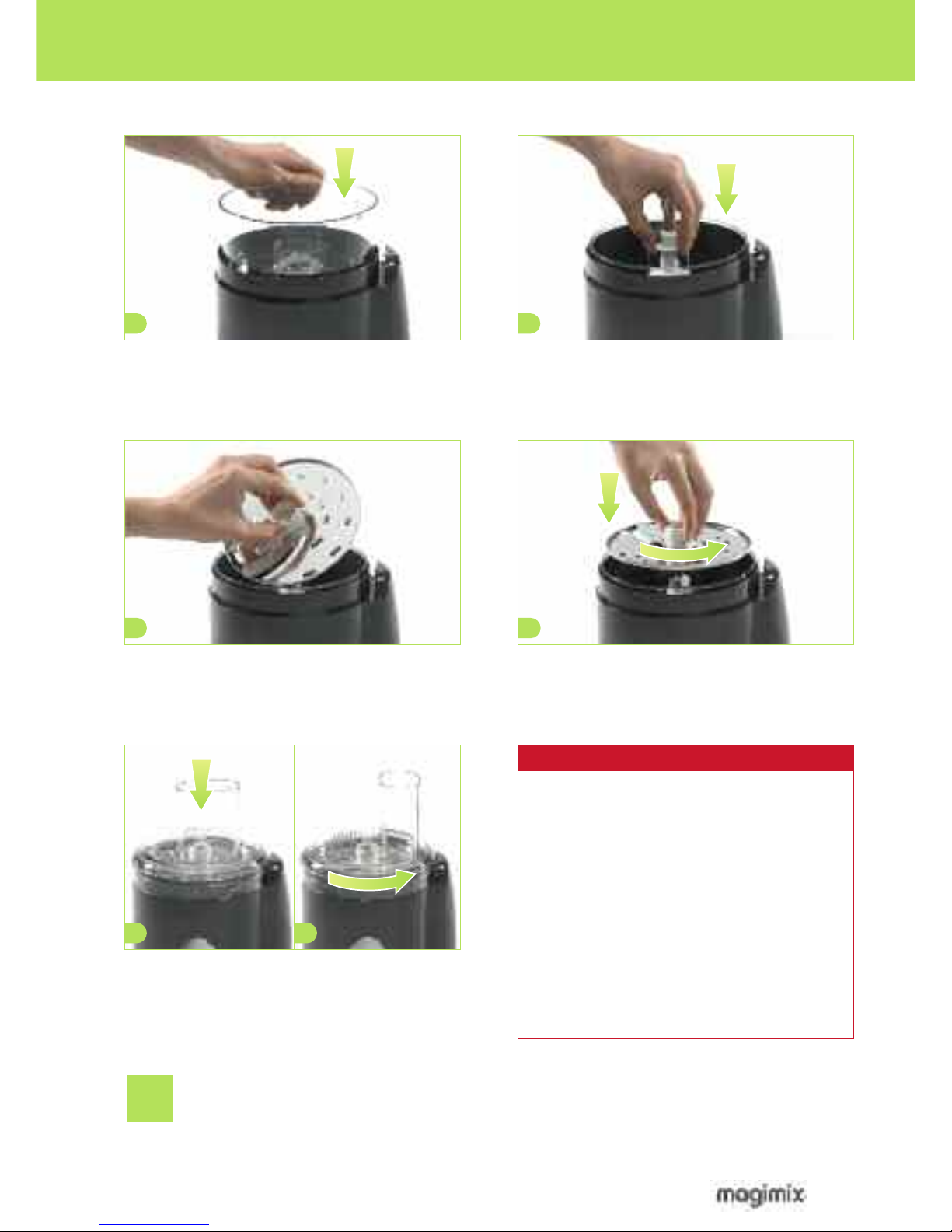 magimix