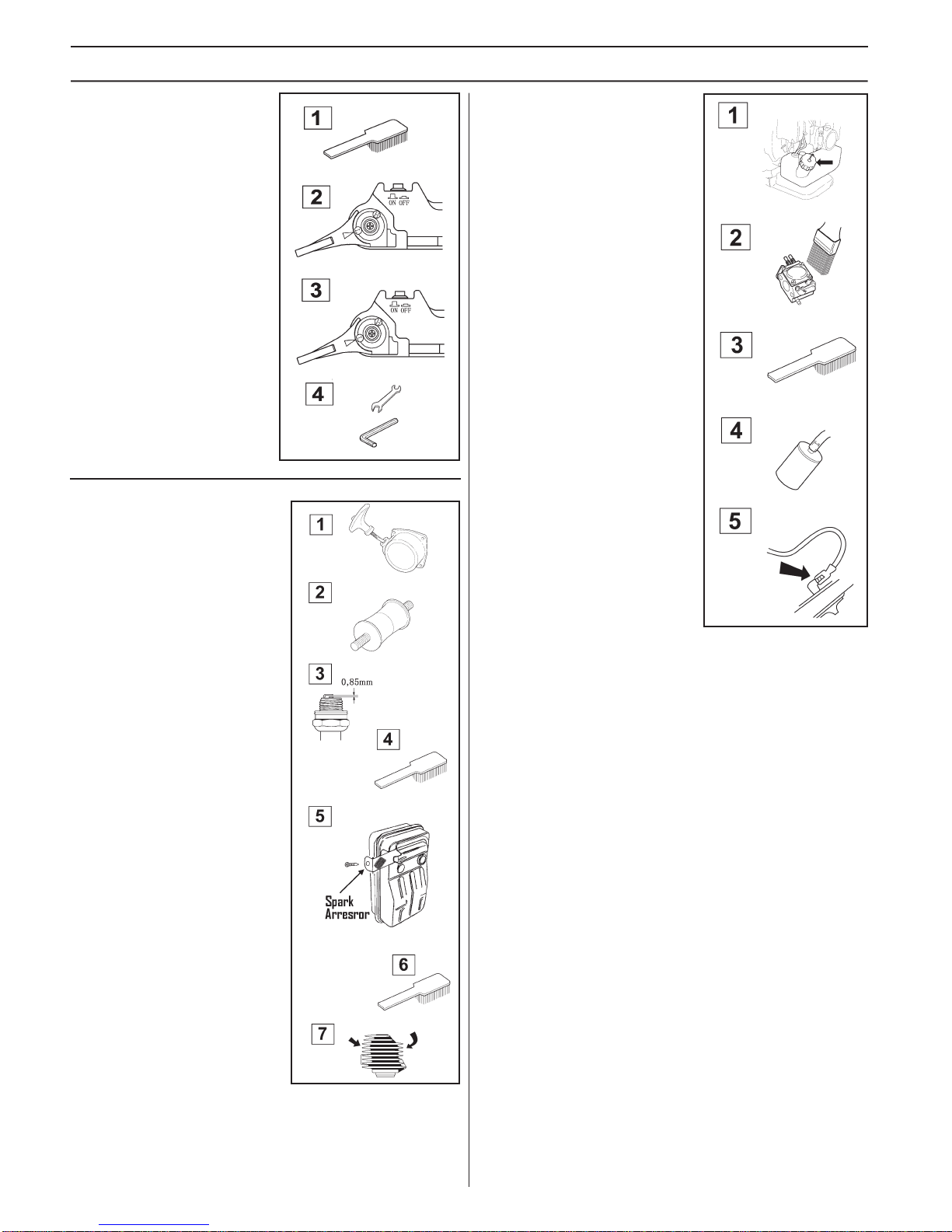 1

2

ON OFF

3

ON OFF

4

1

2

3

0,85mm

4

5

Spark Arresror

6

7

1

2

3

4

5