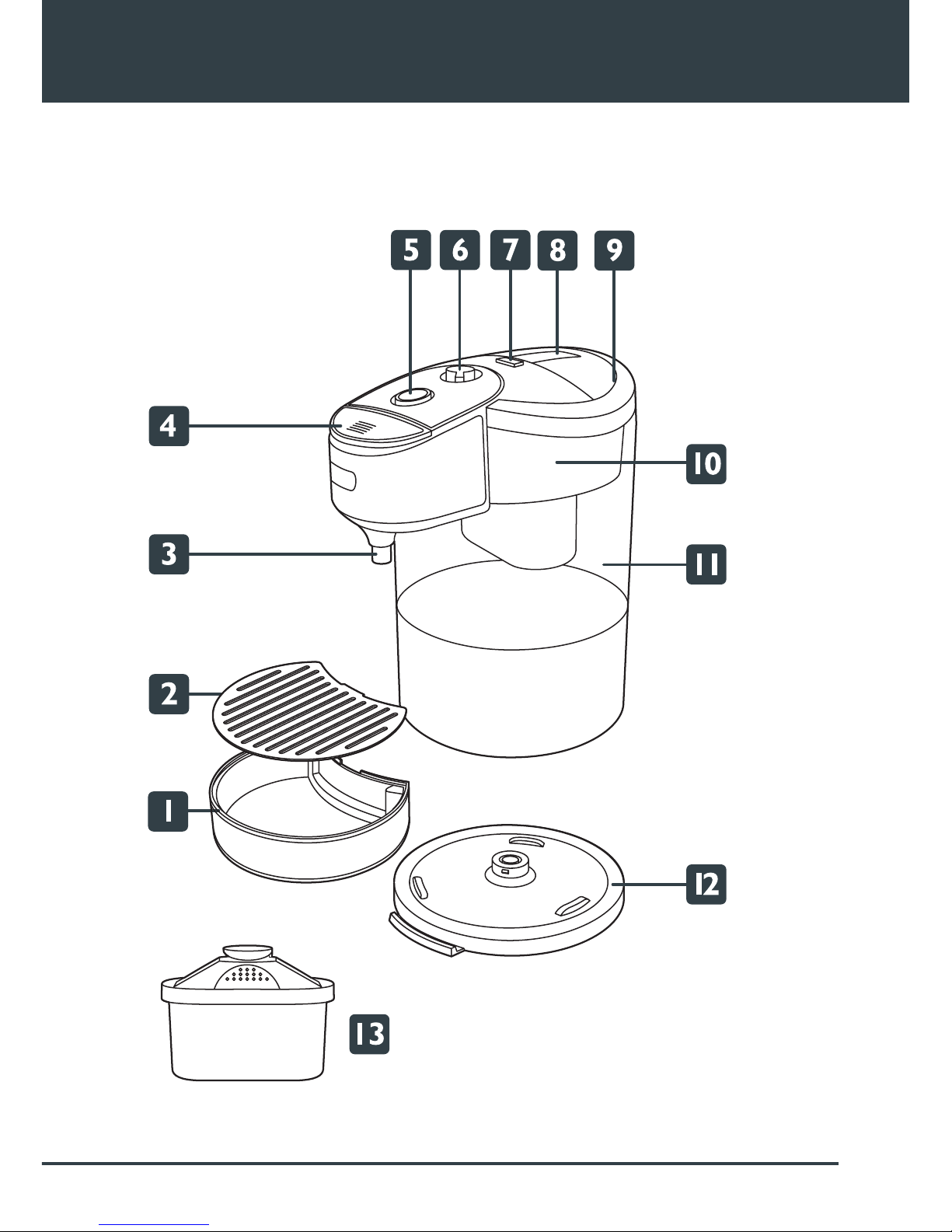 5
6
7
8
9
4
10
3
11
2
1
12
13