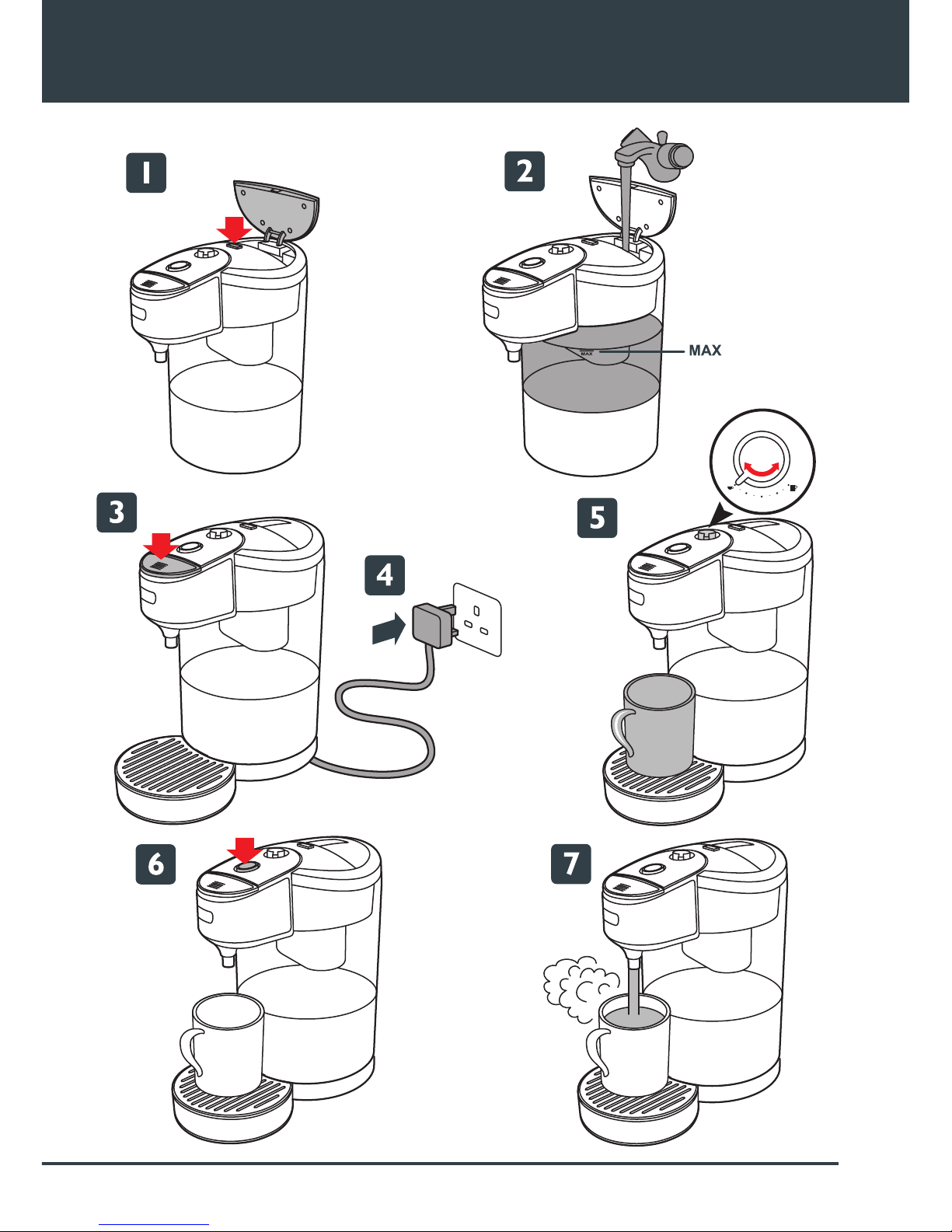 1

2

MAX

MAX

3

4

5

6

7