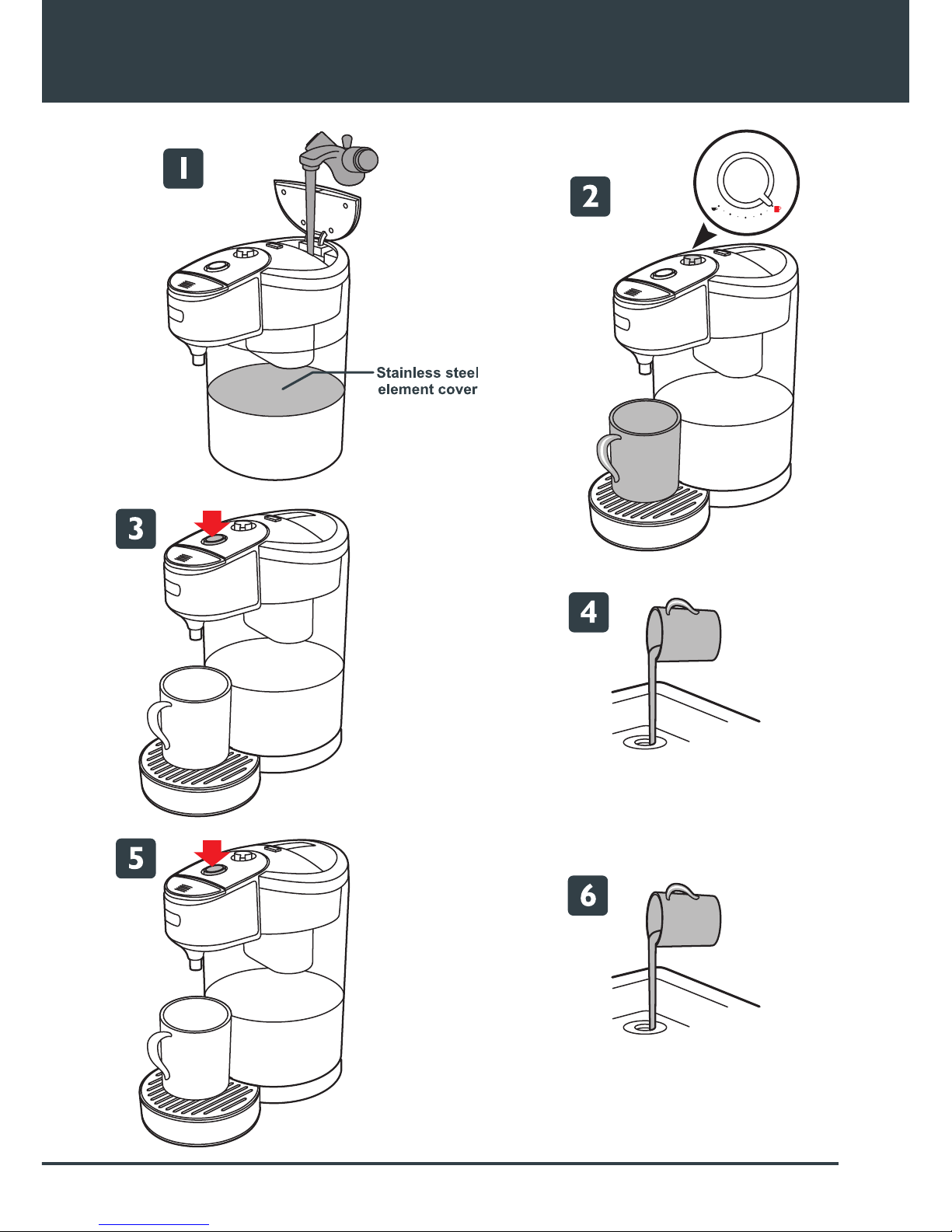 1

Stainless steel element cover

2

3

4

5

6