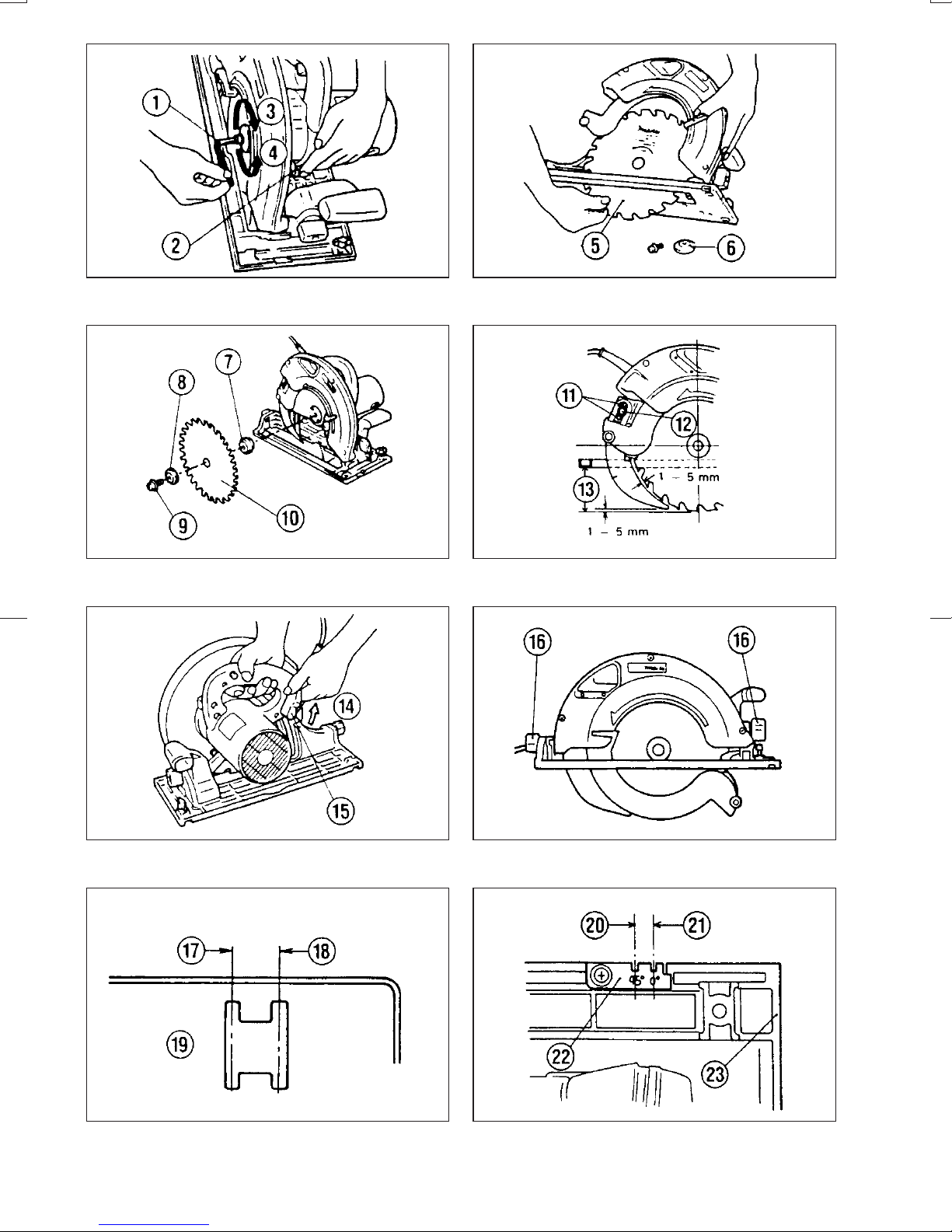 1
3
4
2

5
6

8
7
9
10

11
12
13
1 – 5 mm
1 – 5 mm

14
15

16
16

17
18
19

20
21
22
23