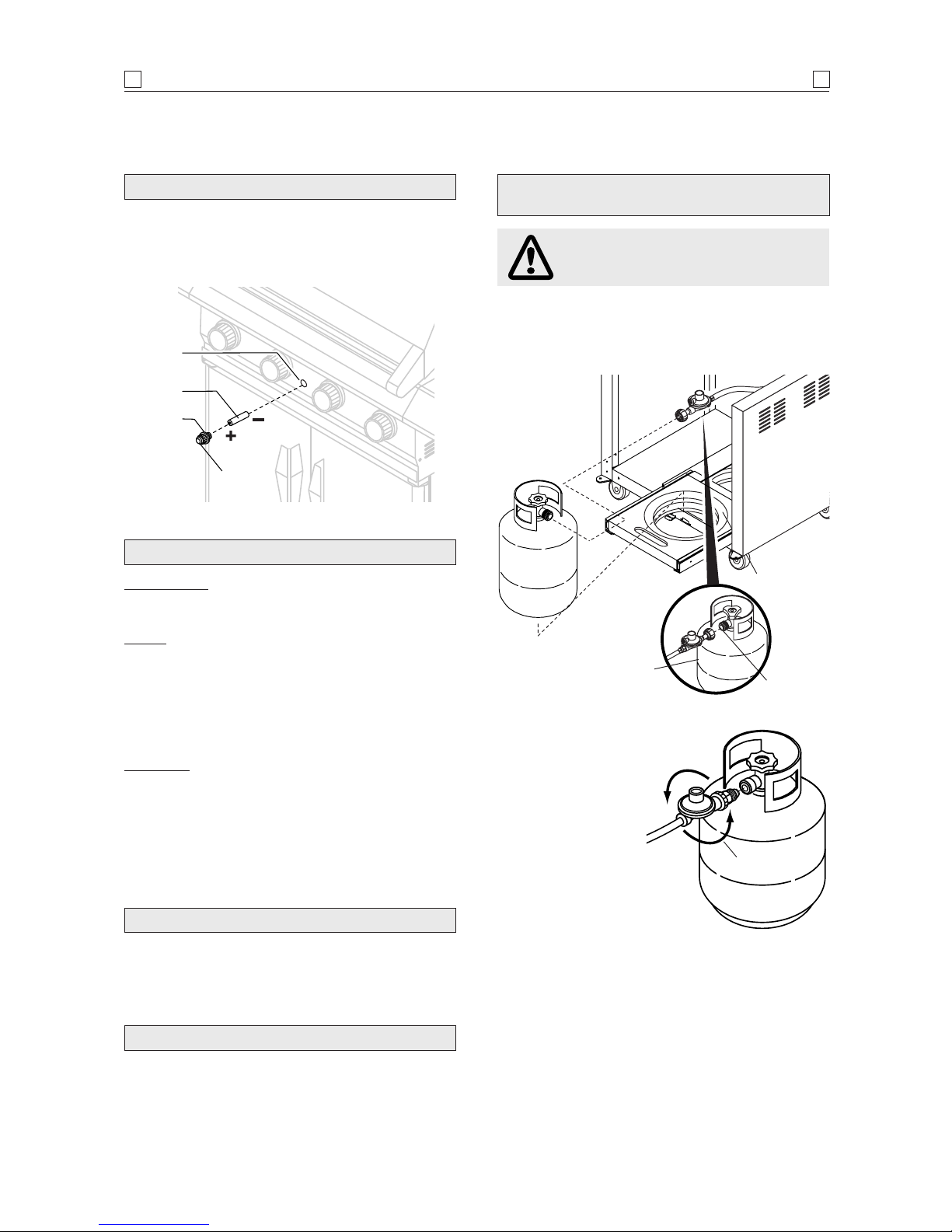 +

−