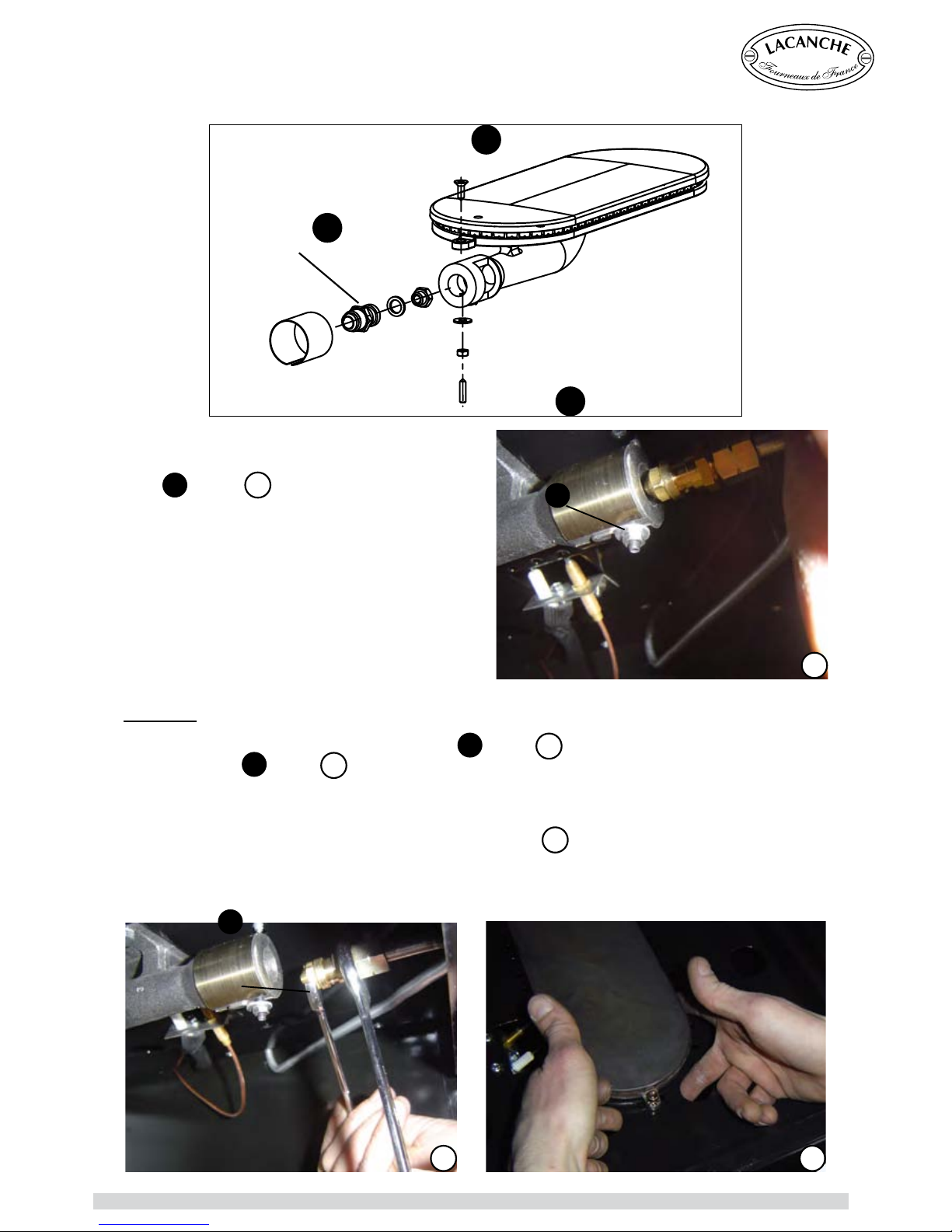 LACANCHE
Fourneaux de France