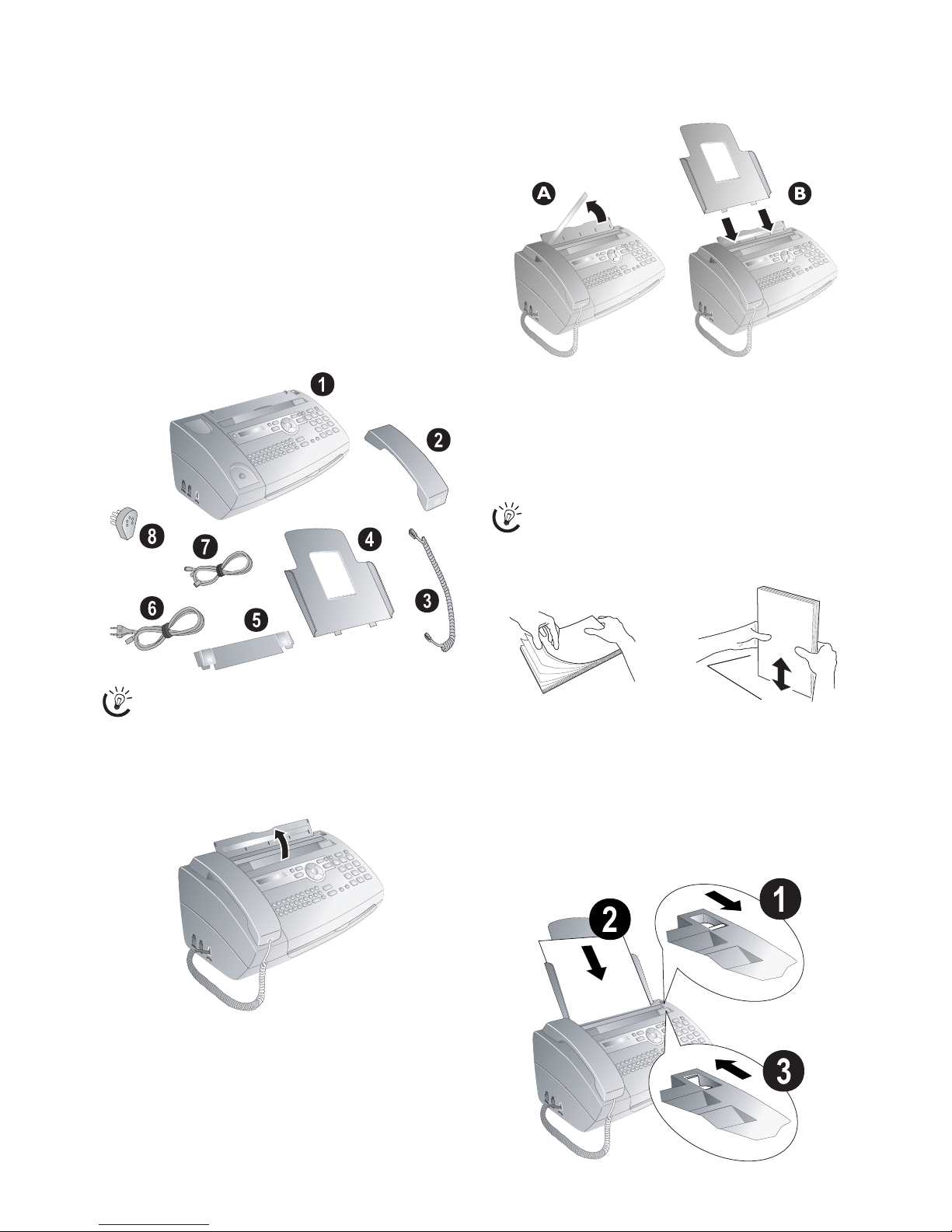 A

B

1

2

8

7

4

3

6

5

2

1

3