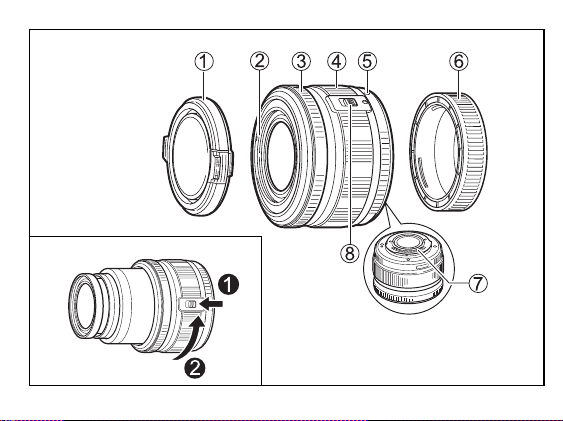 ①
②
③
④
⑤
⑥
⑧
⑦
❶
❷