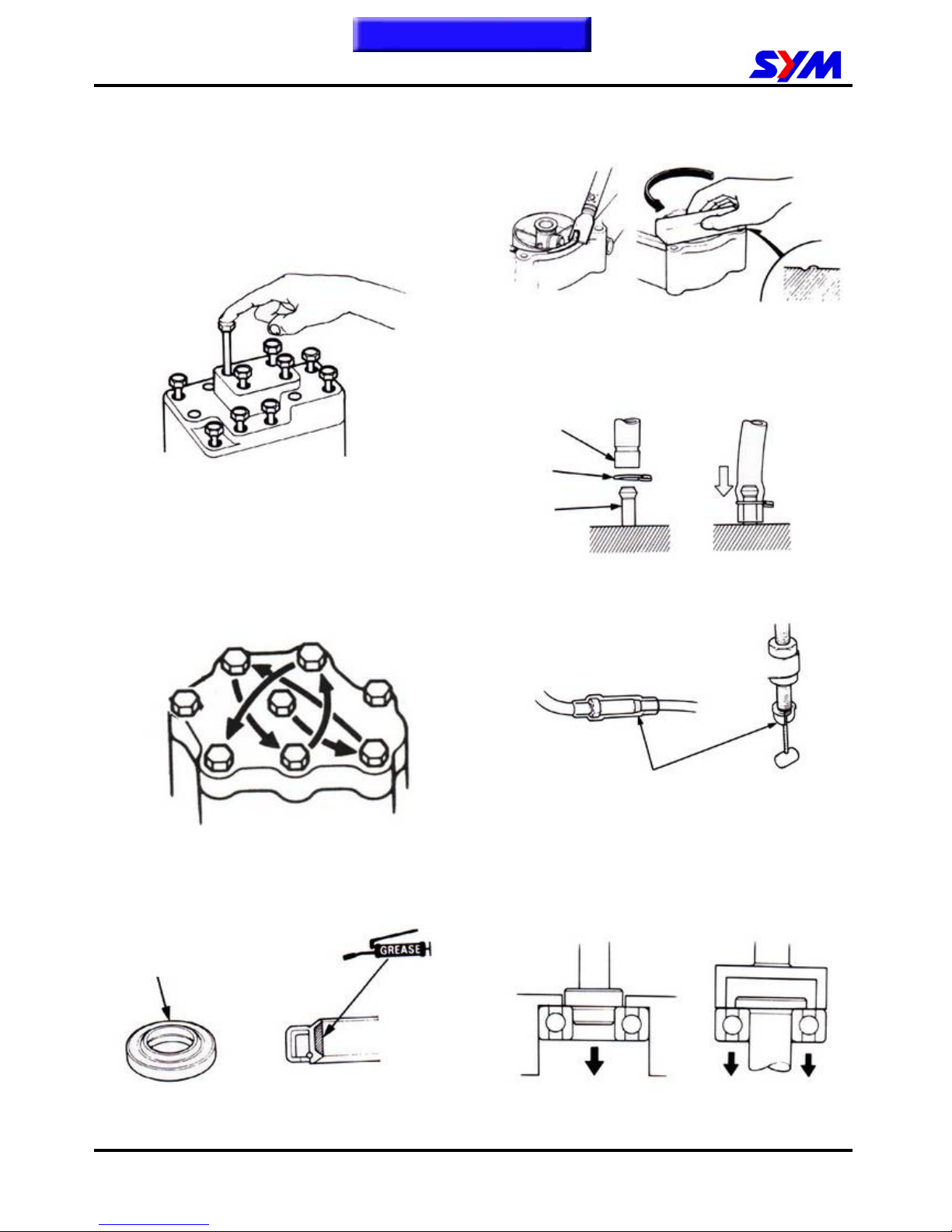 SYM

GREASE