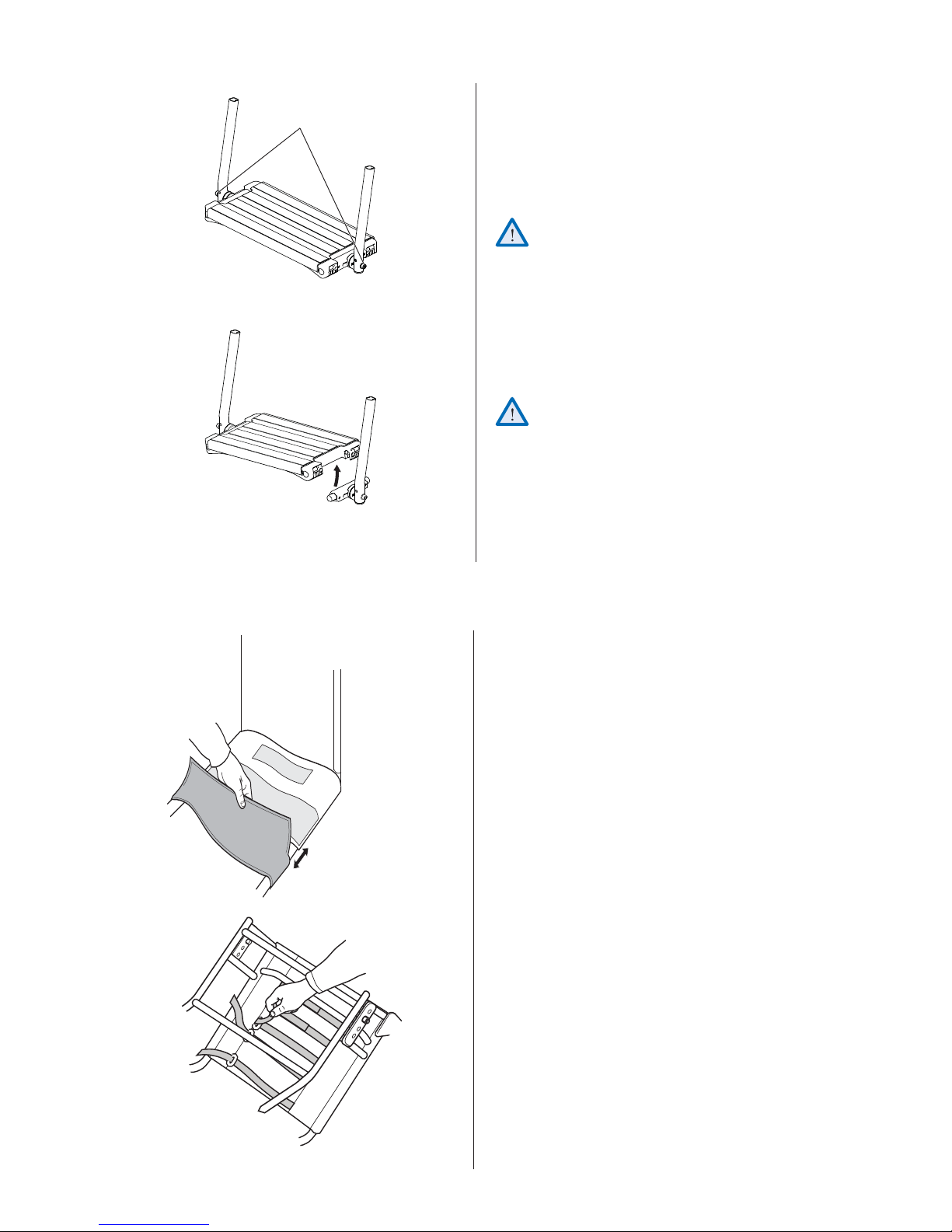 !

!