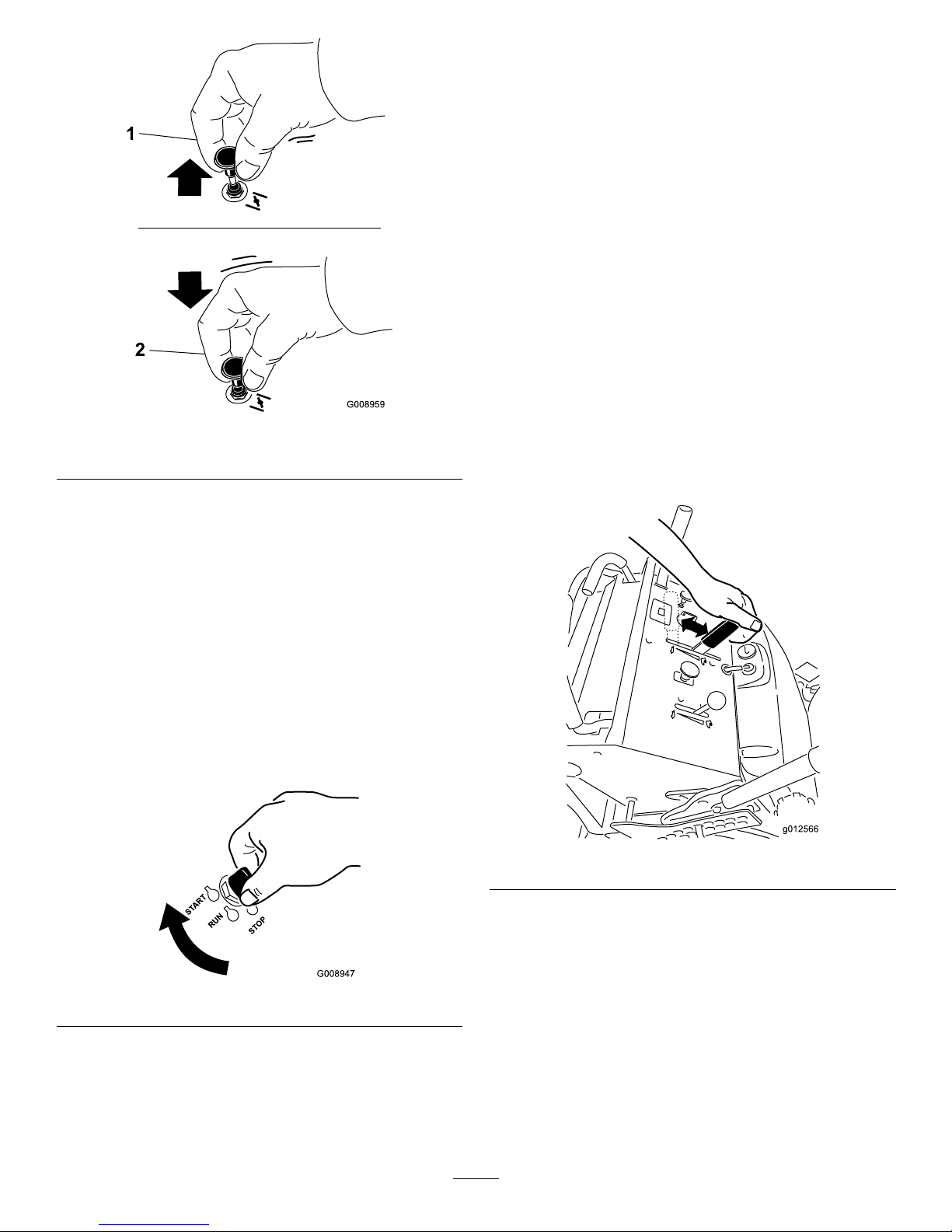 1

2

G008959

START

RUN

STOP

G008947

g012566