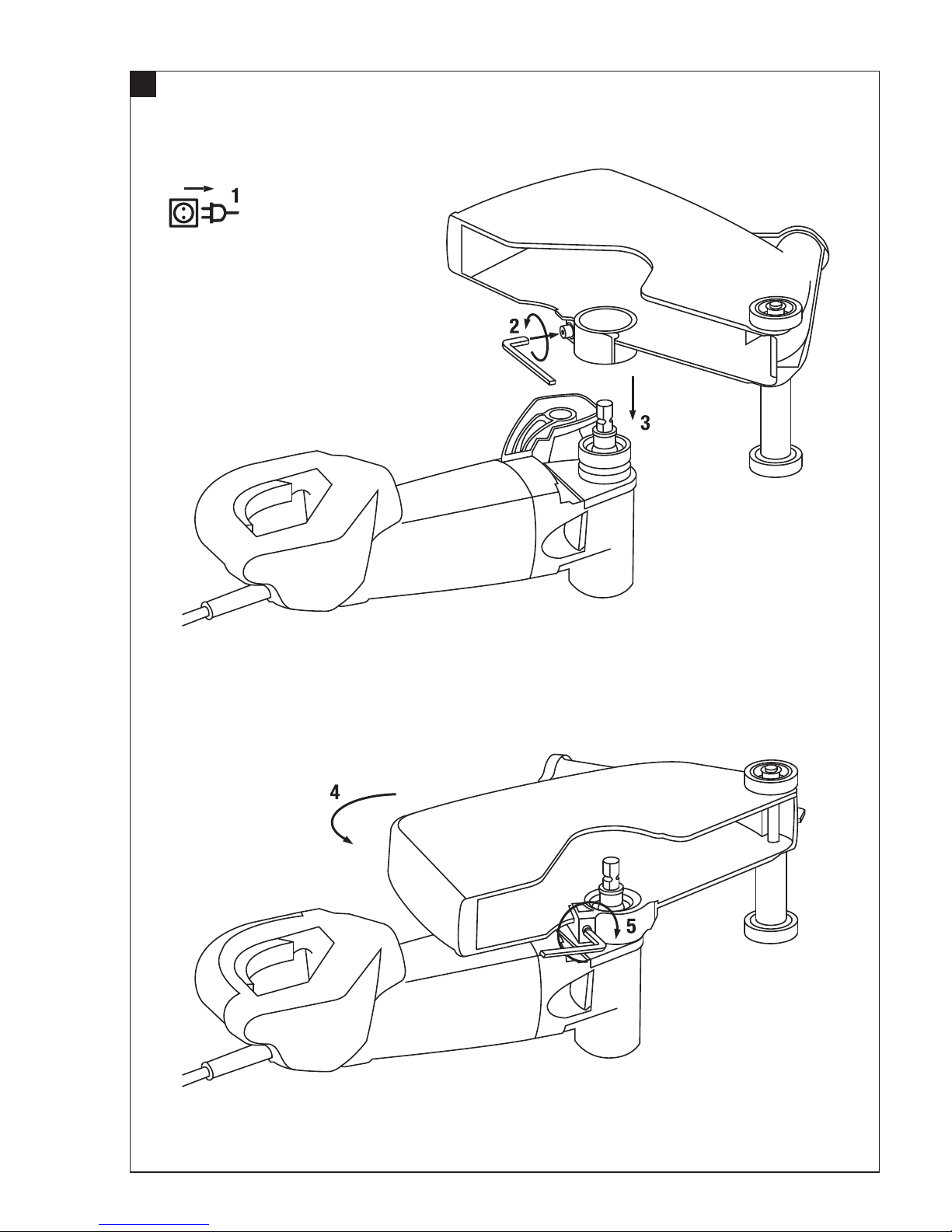 1

2

3

4

5