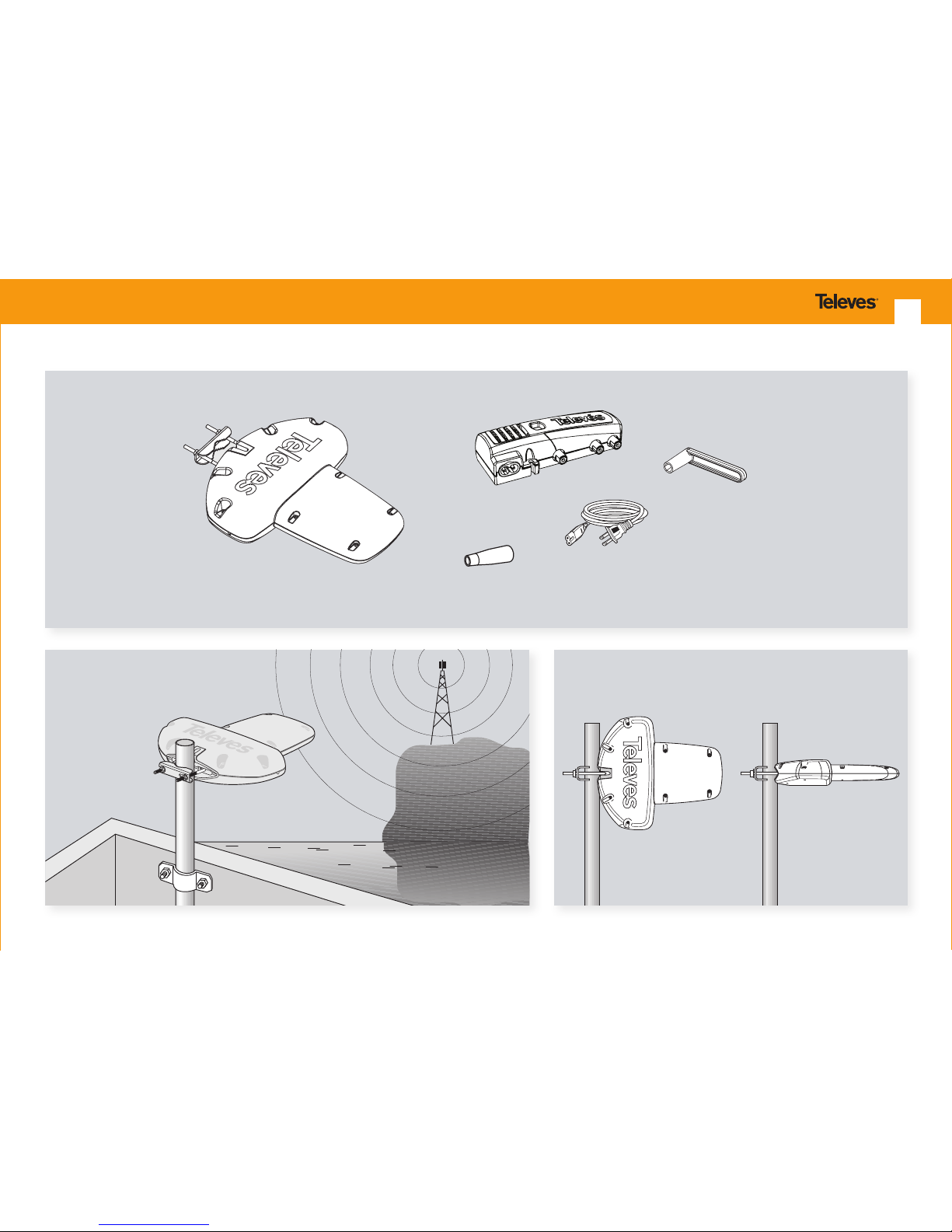 Televes

Televes

Televes

Televes

Televes