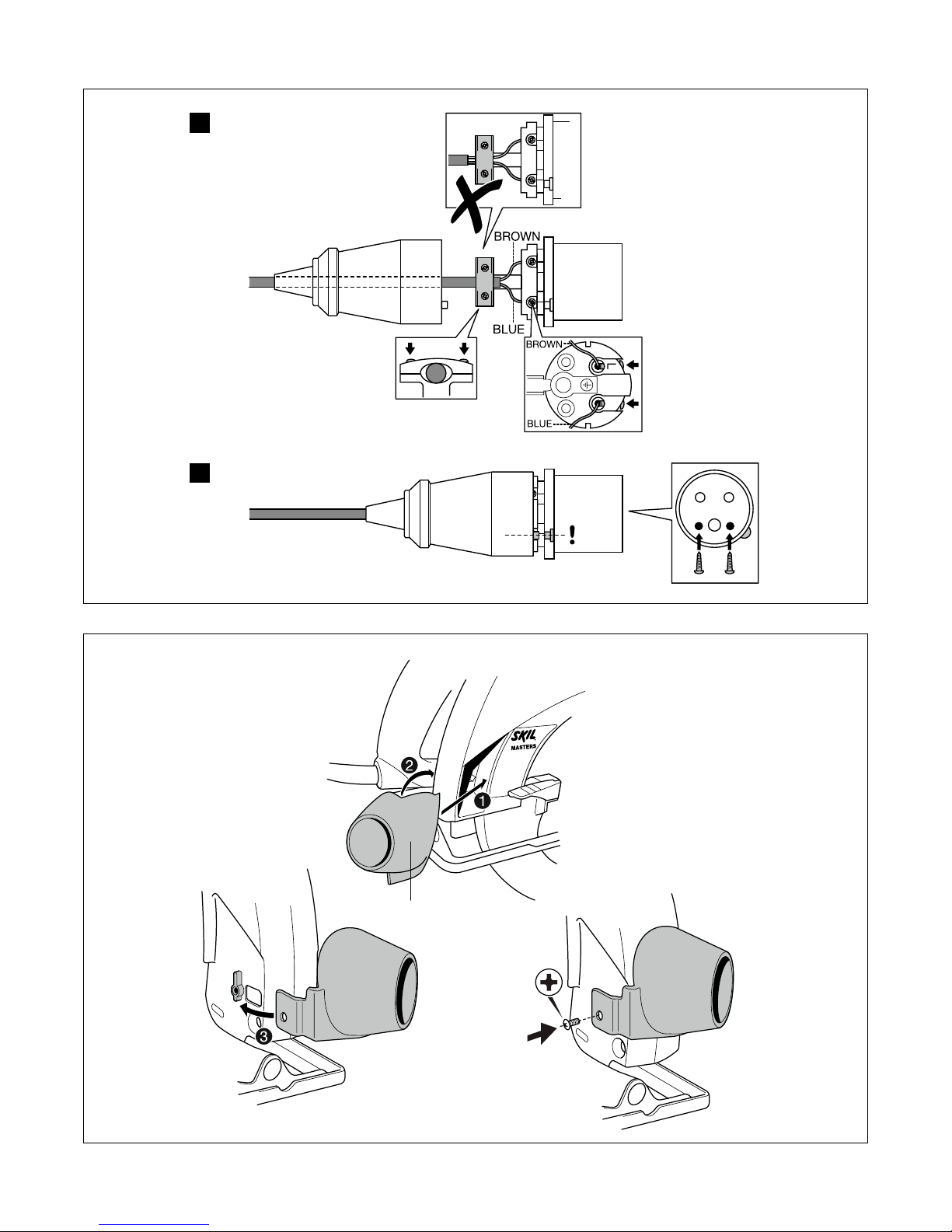 BROWN

BLUE

BROWN

BLUE

!

SKIL
MASTERS

2

1

3