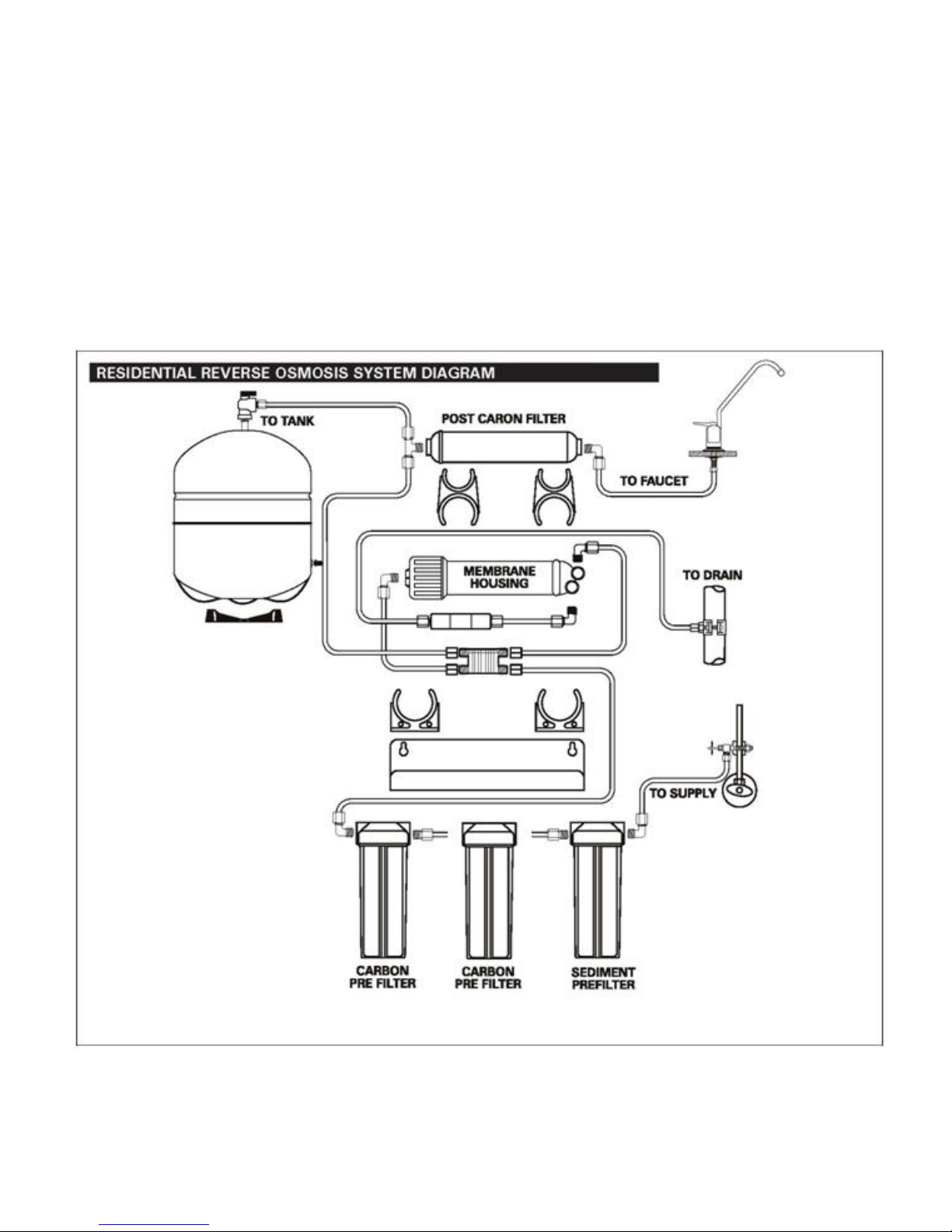 RESIDENTIAL REVERSE OSMOSIS SYSTEM DIAGRAM

TO TANK

POST CARON FILTER

TO FAUCET

MEMBRANE HOUSING

TO DRAIN

TO SUPPLY

CARBON PRE FILTER

CARBON PRE FILTER

SEDIMENT PREFILTER