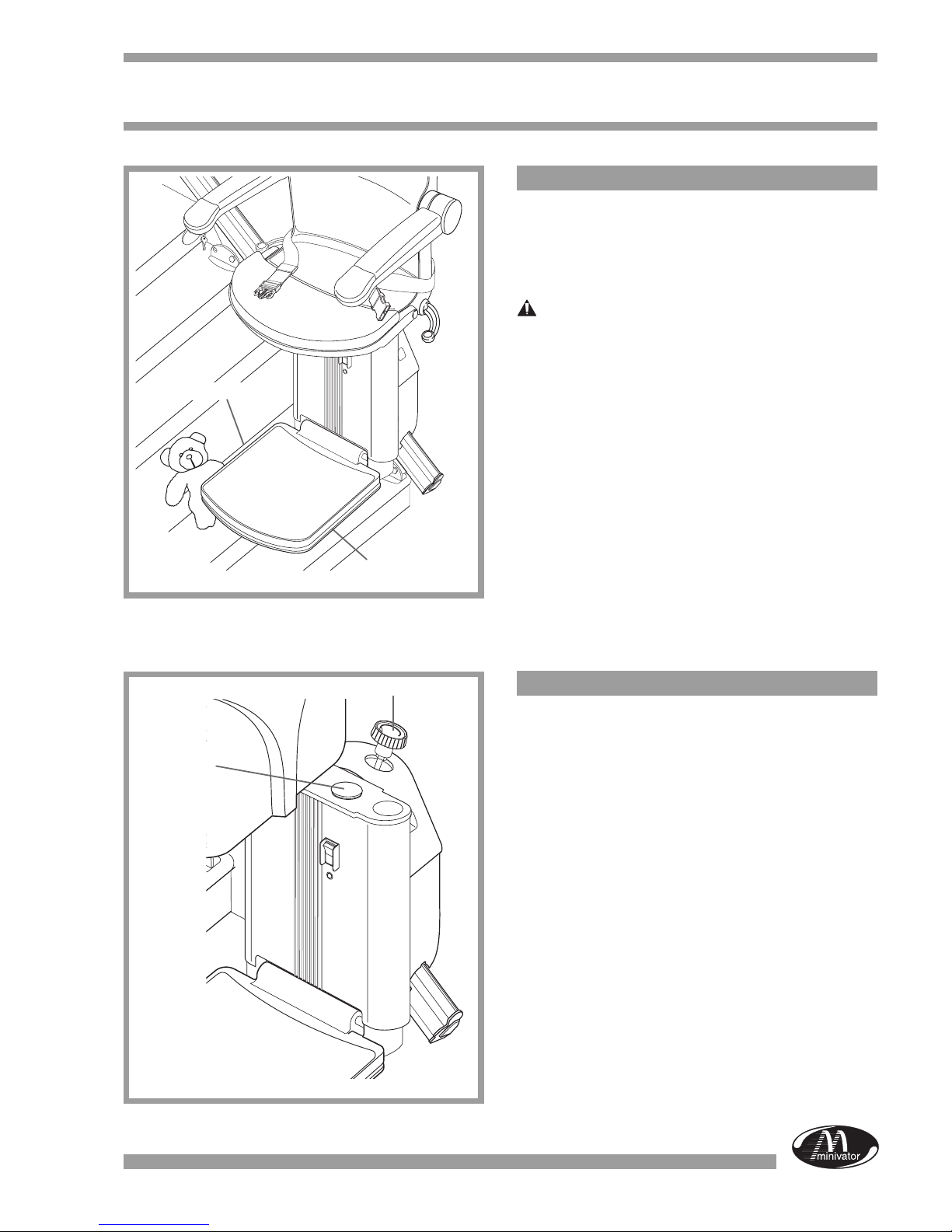 minivator