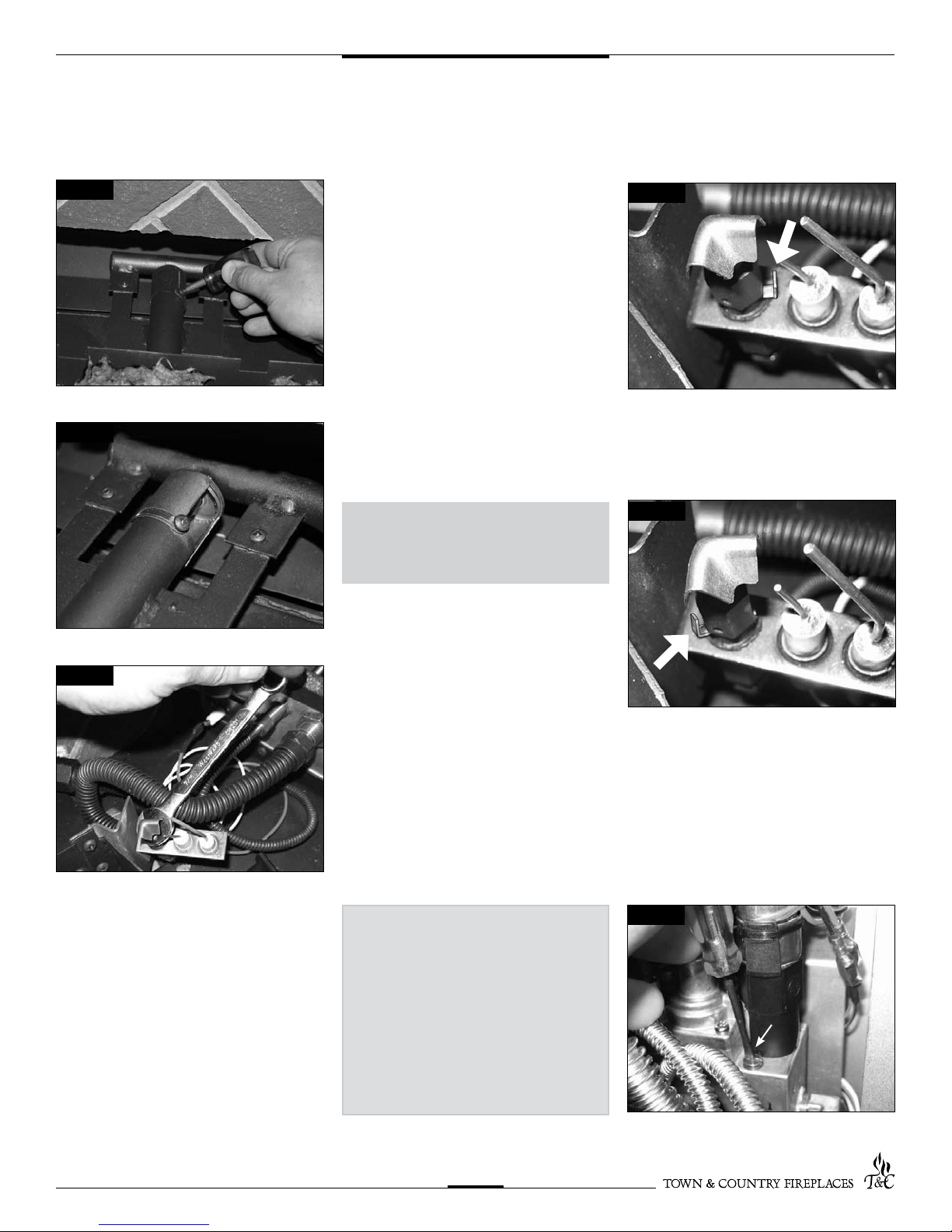 TOWN & COUNTRY FIREPLACES T&C