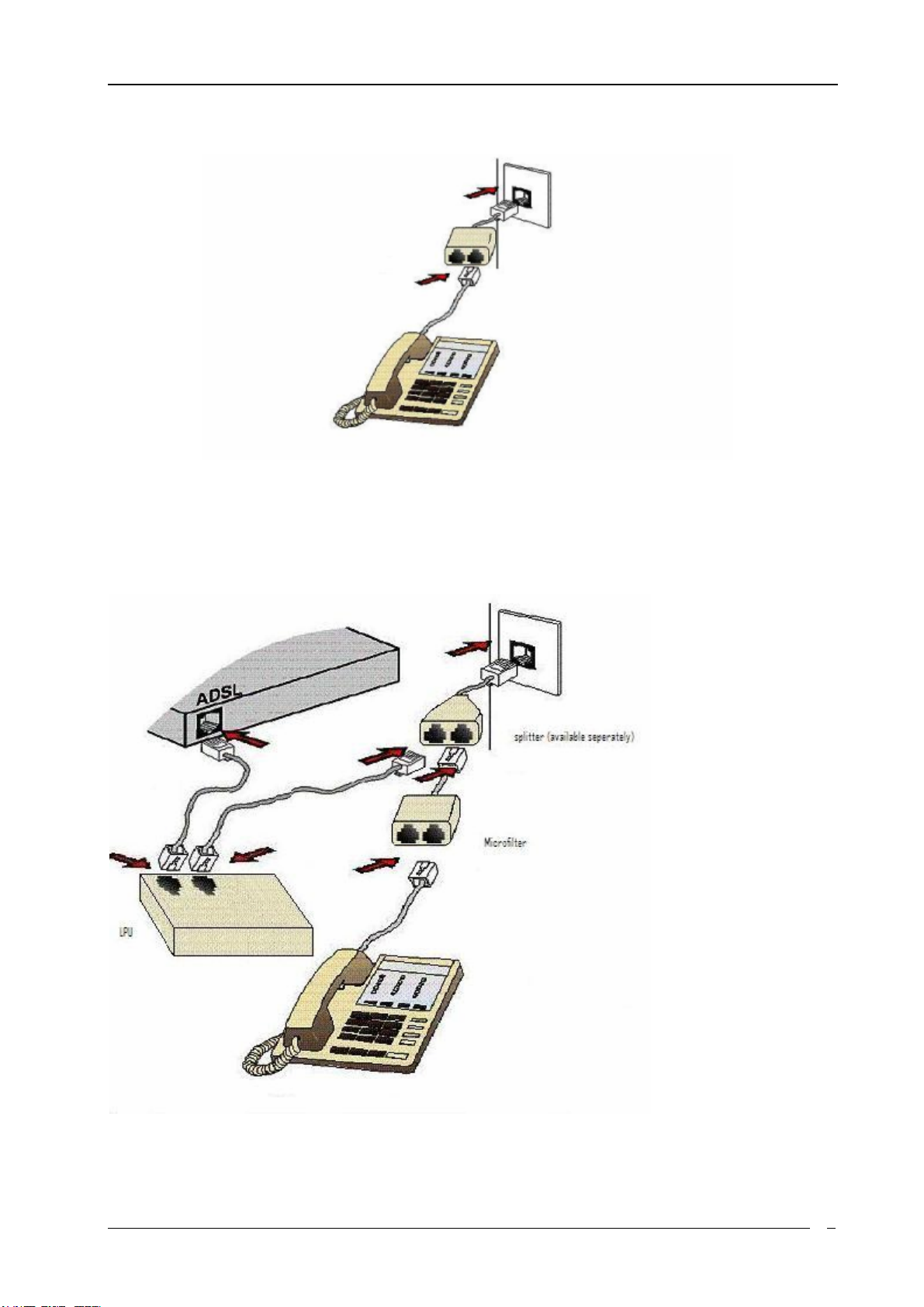 ADSL

splitter (available seperately)

Microfilter

LPU