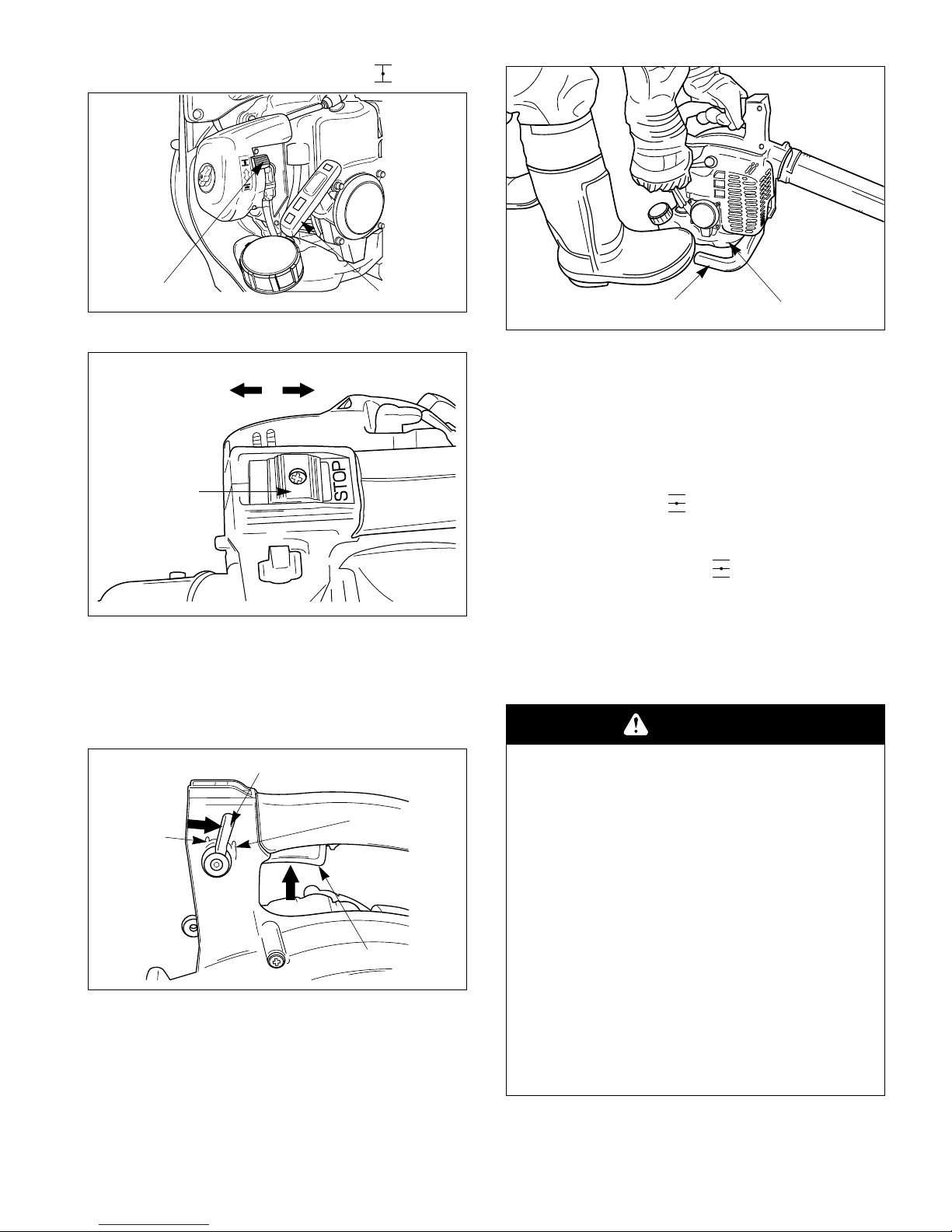 STOP