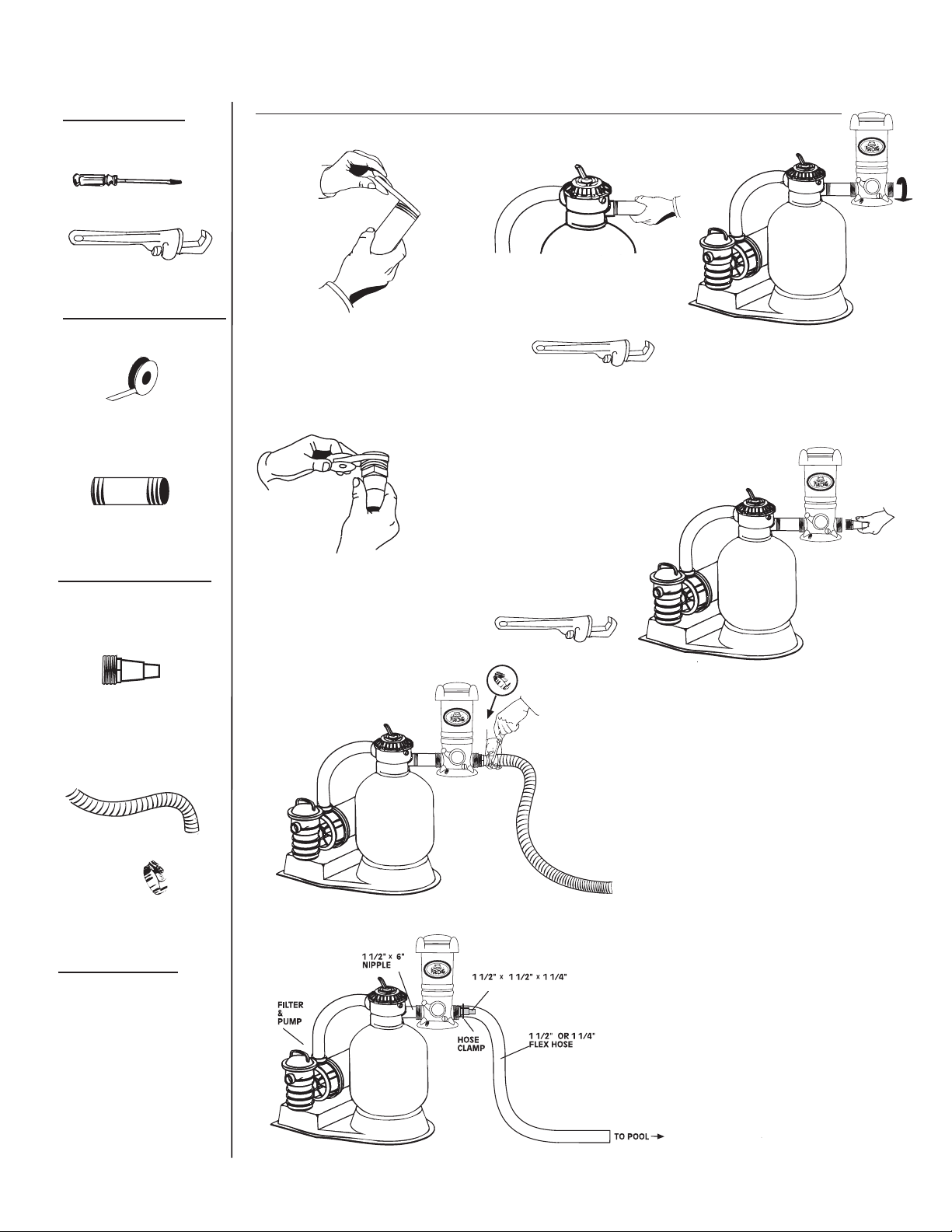 1 1/2" x 6"
NIPPLE

1 1/2" x 1 1/2" x 1 1/4"

FILTER
&
PUMP

HOSE
CLAMP

1 1/2" OR 1 1/4"
FLEX HOSE

TO POOL