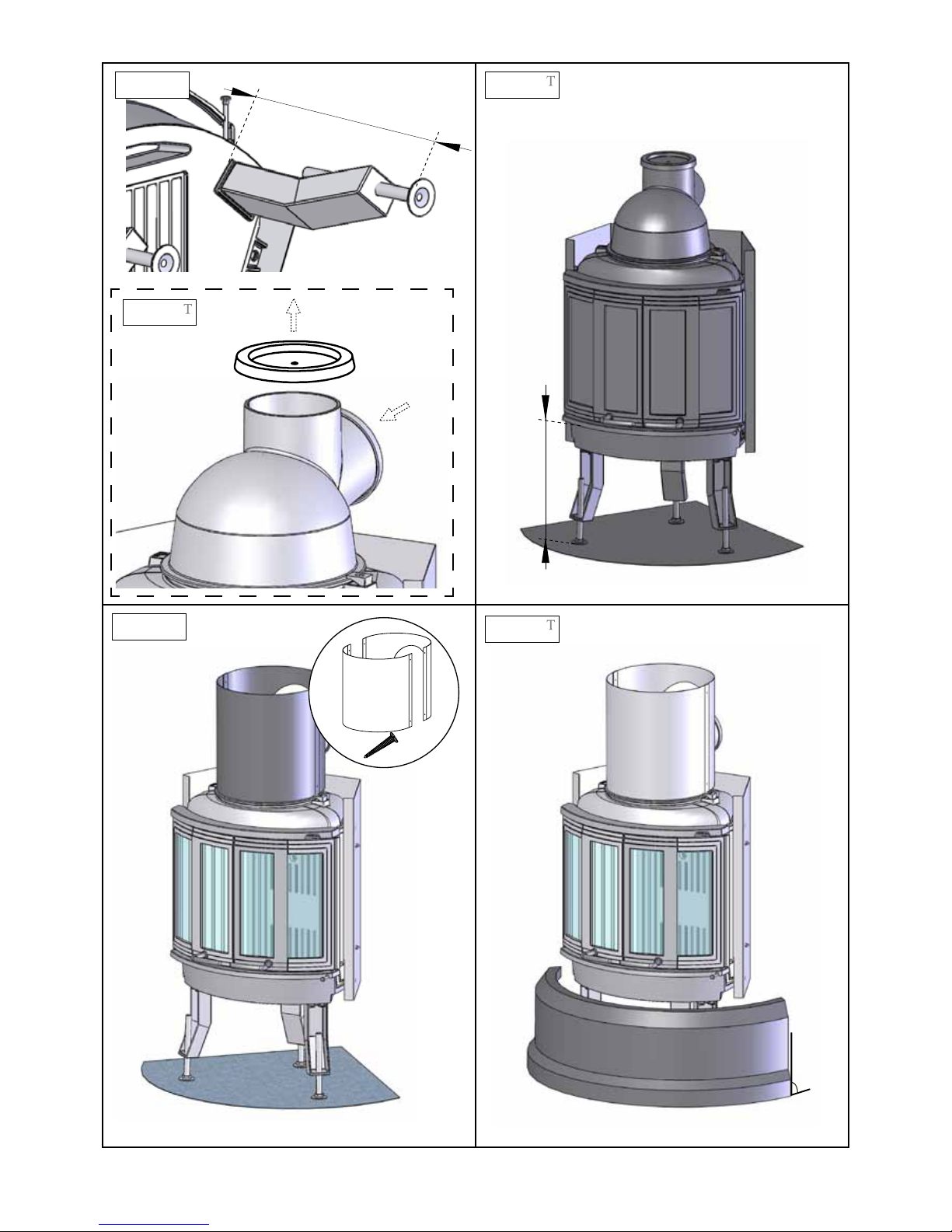 T

T

T