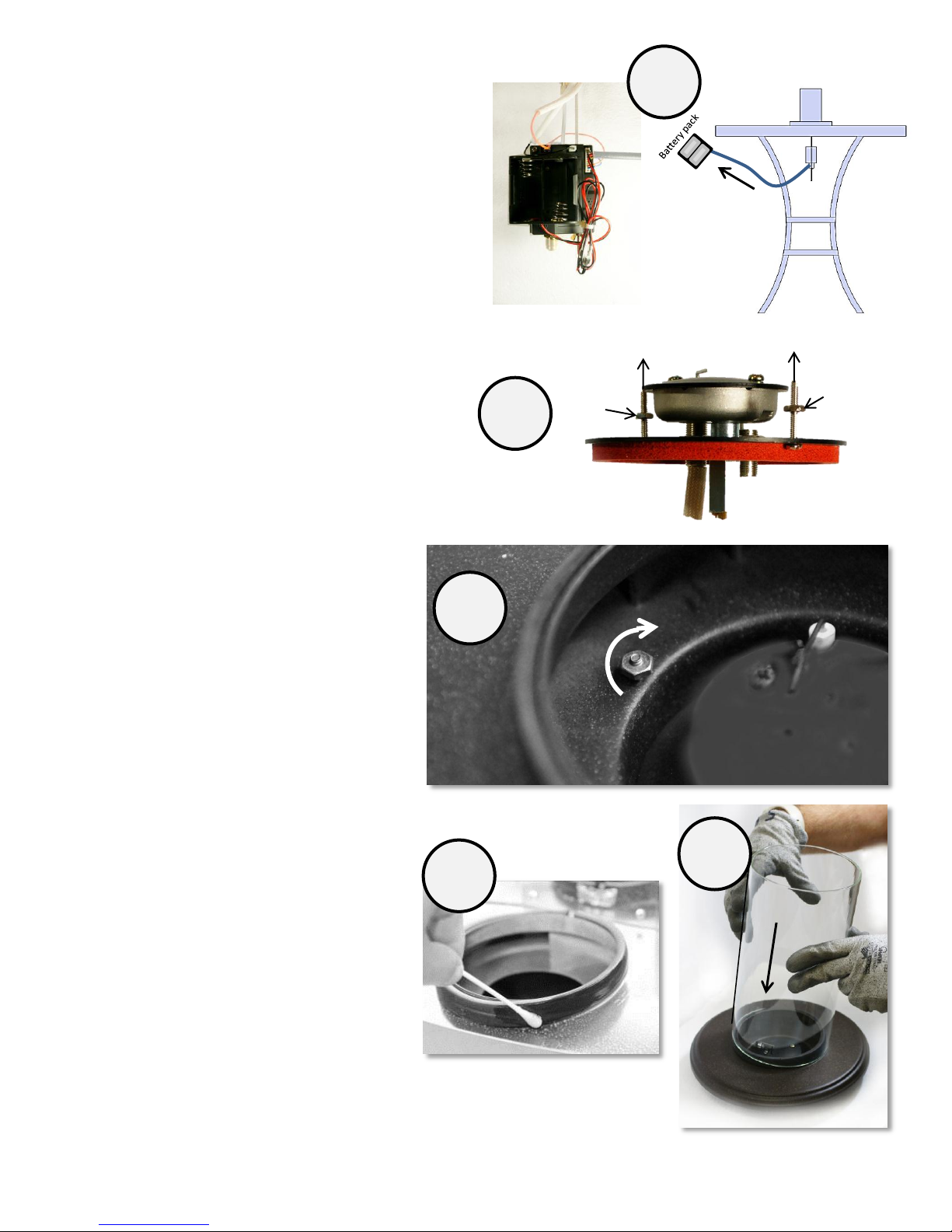 Battery pack