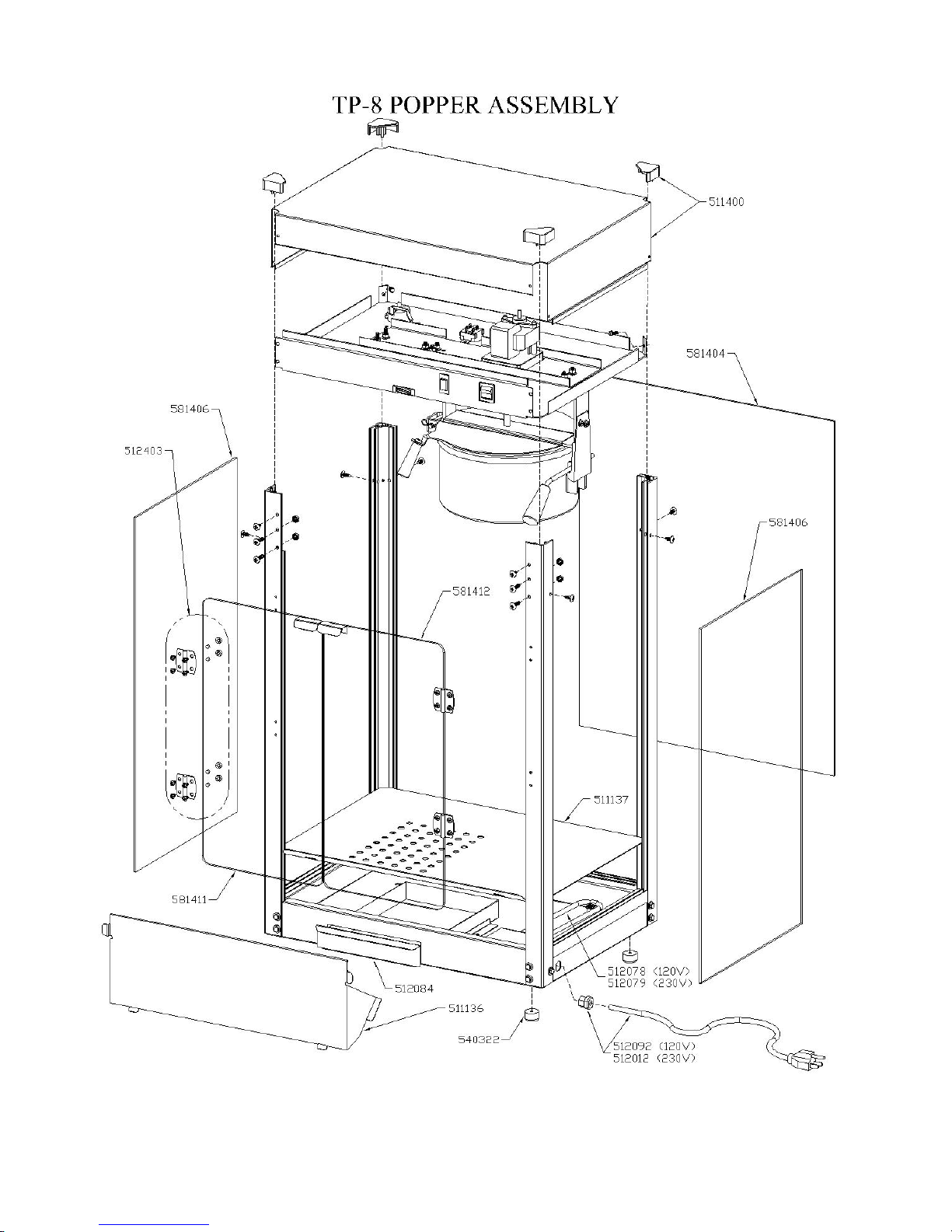 TP-8 POPPER ASSEMBLY

511400

581404

581406

512403

581406

581412

511137

581411

512078 (120V)
512079 (230V)

512084

511136

540322

512092 (120V)
512012 (230V)