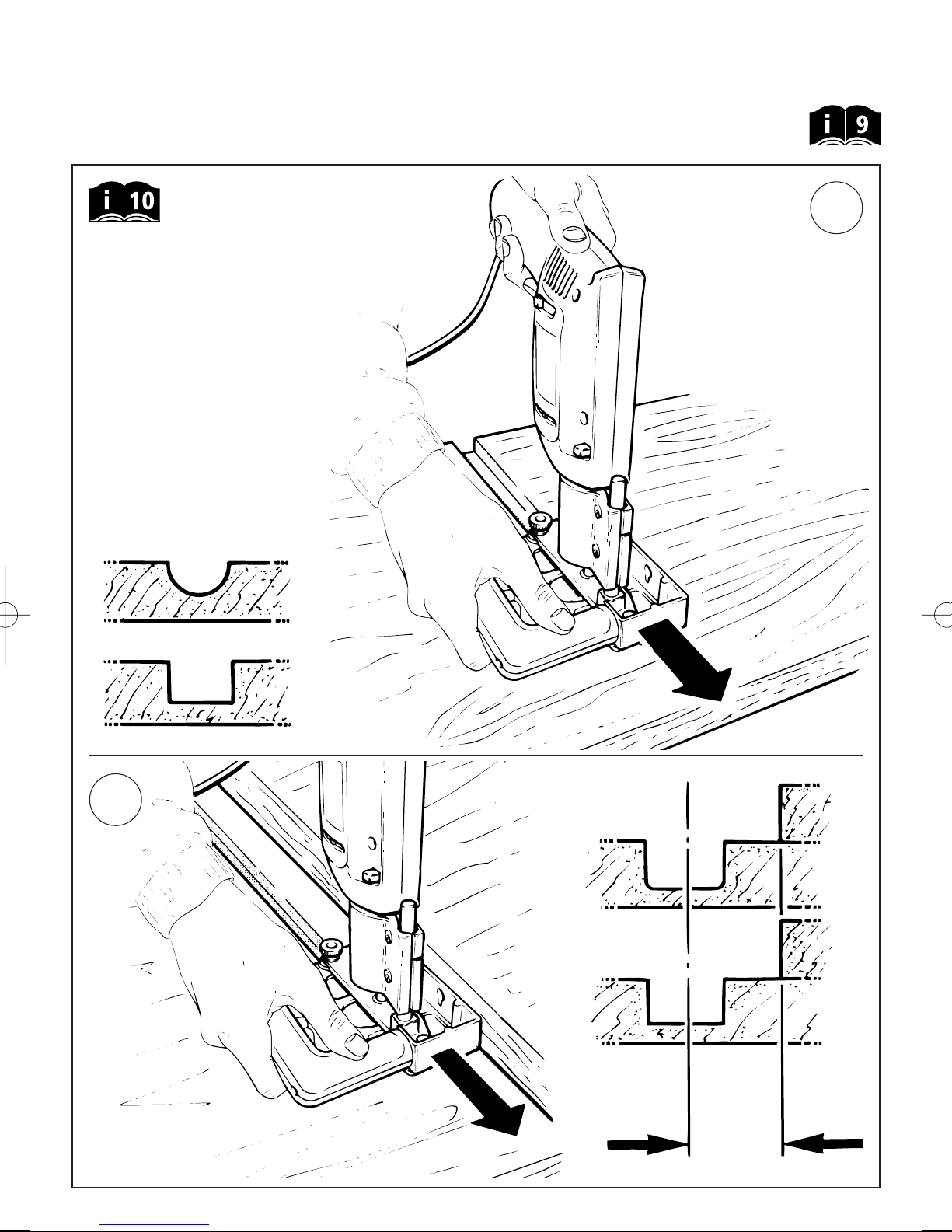 i 9

i 10