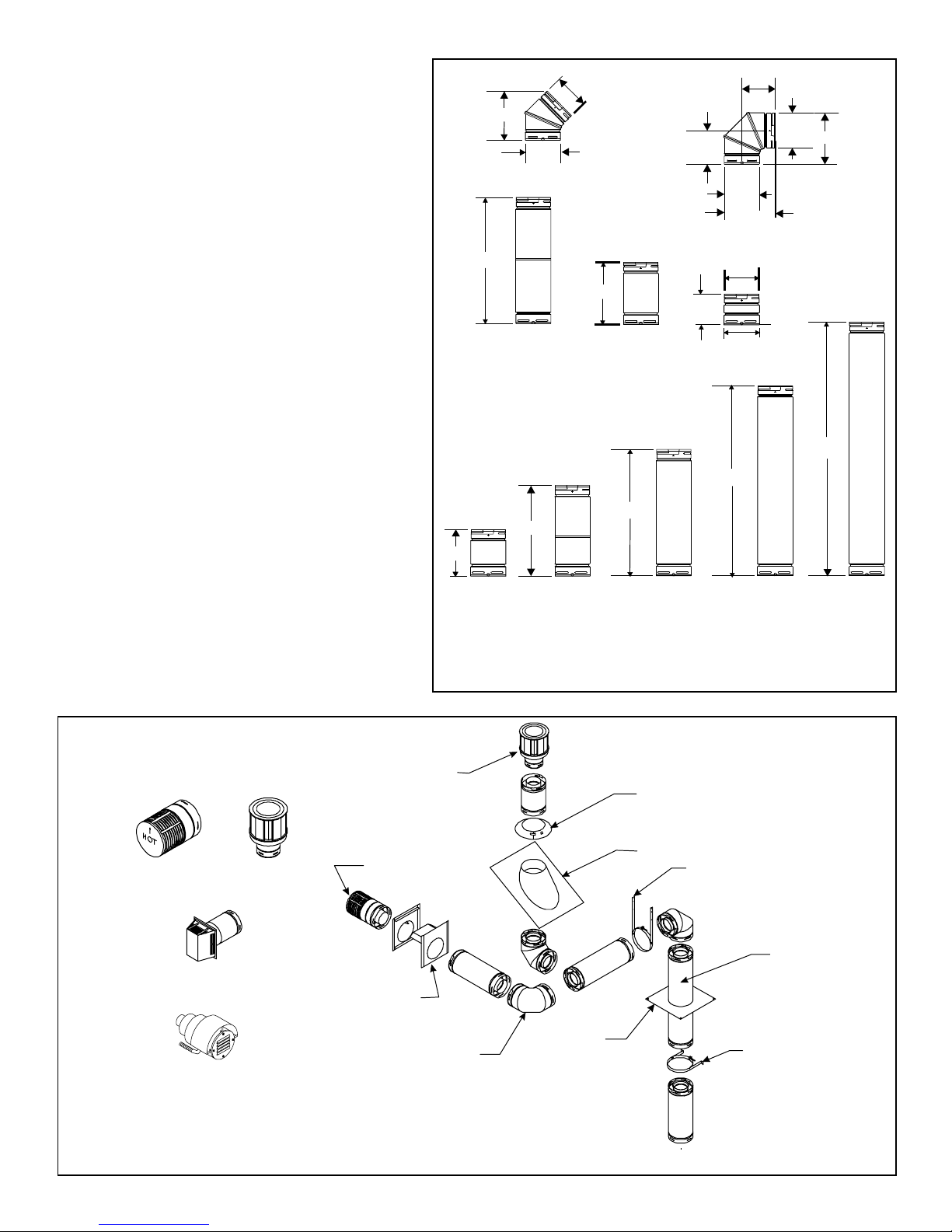 HOT