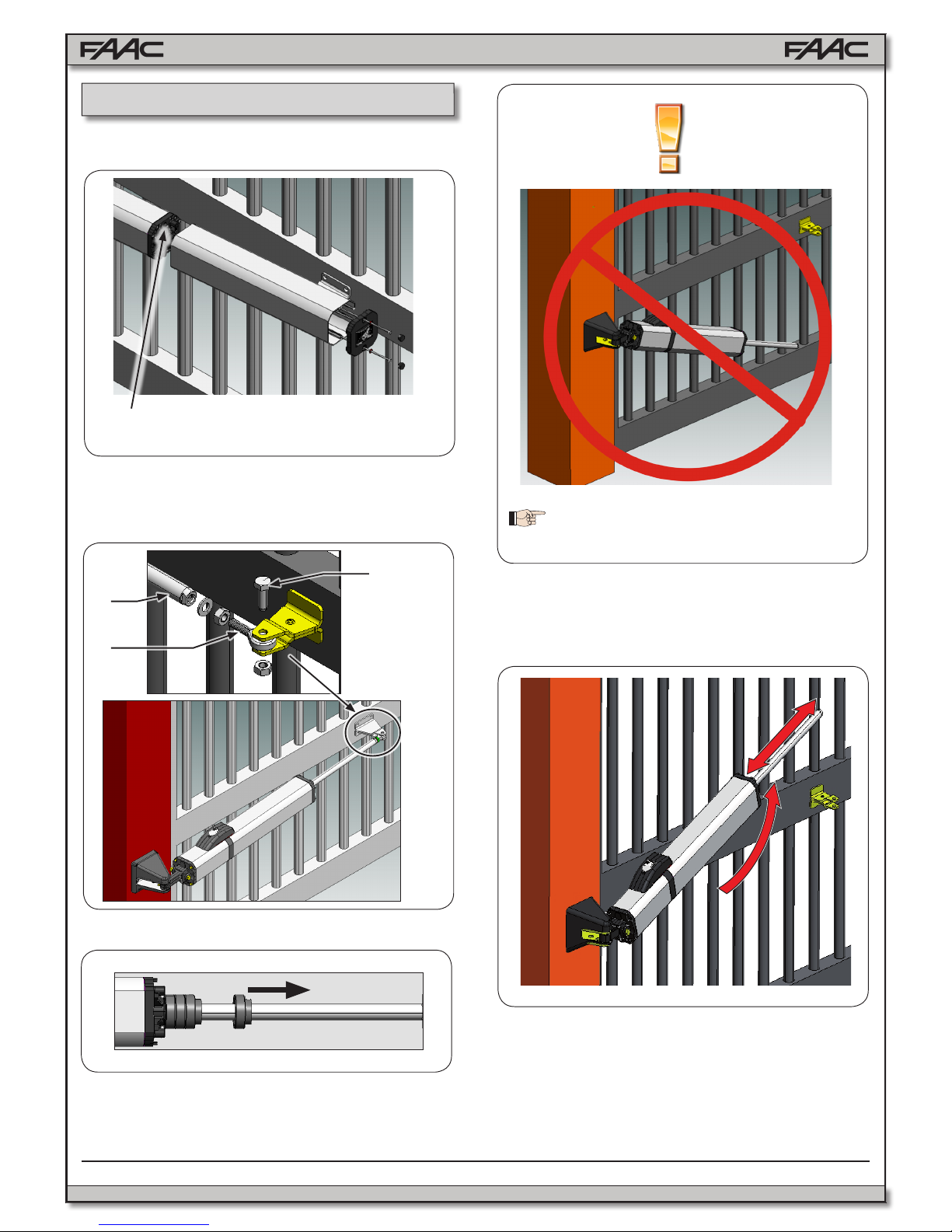 FAAC

FAAC