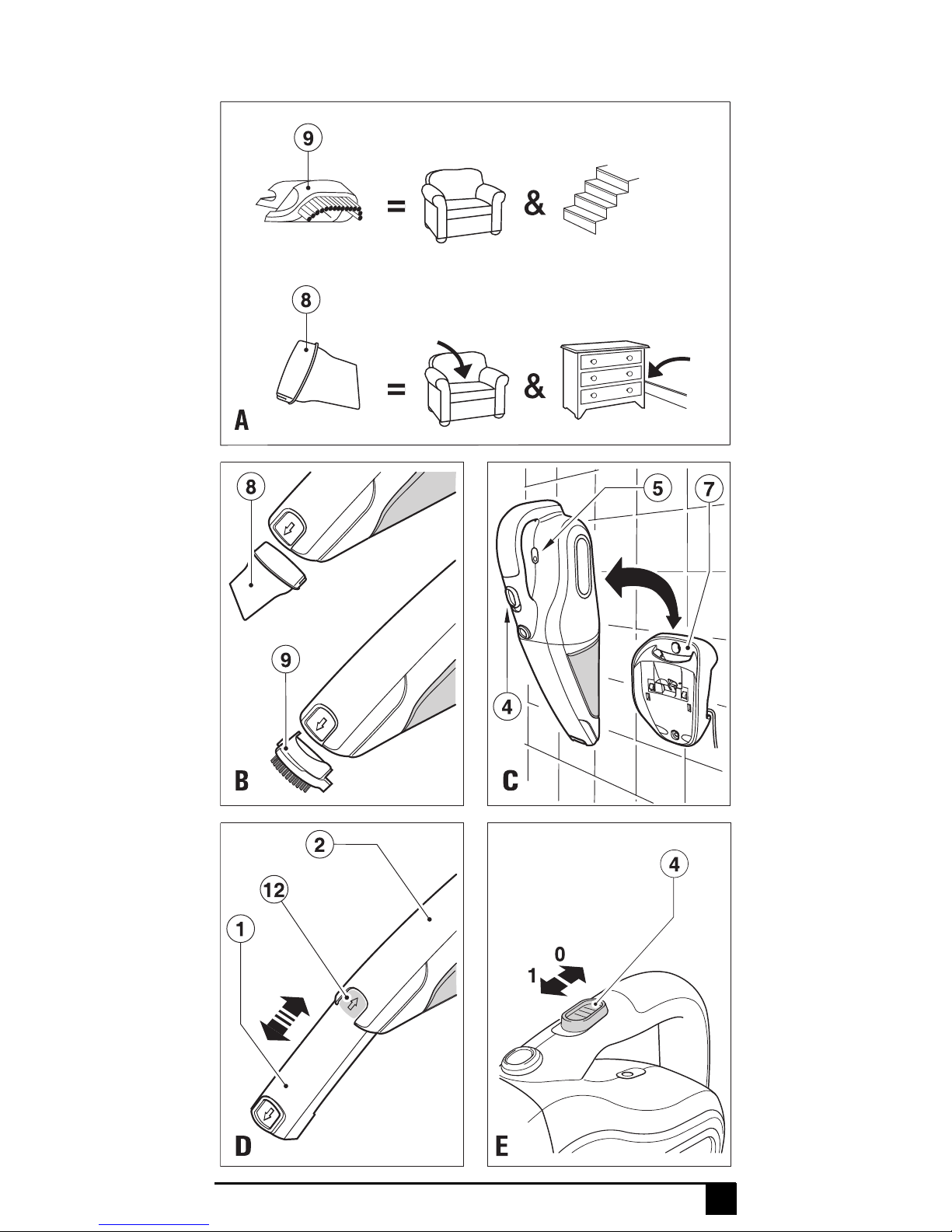 9
= &
8
= &
A

8
9
B

5
7
4
C

2
12
1
D

4
0
1
E