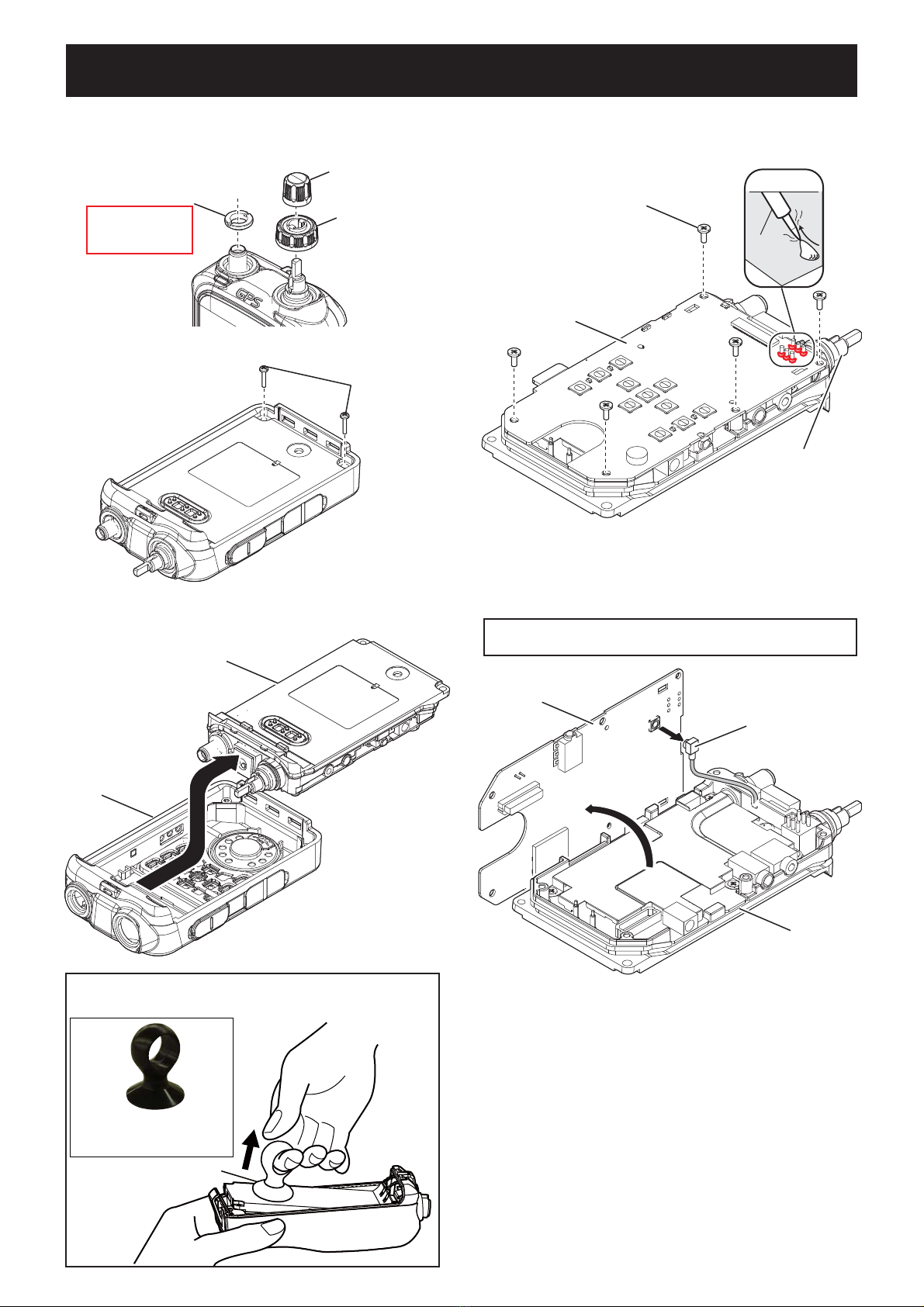 GPS