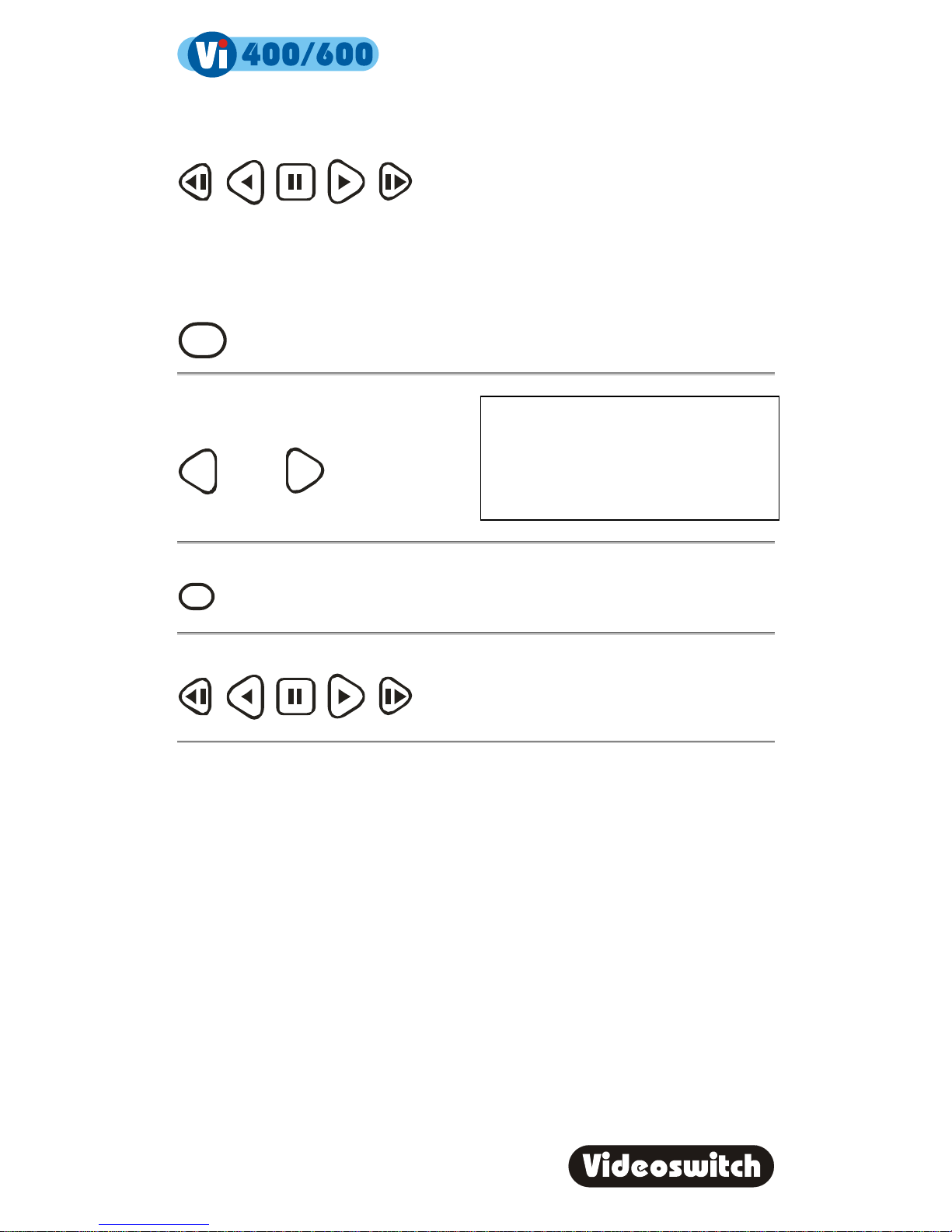 Vi 400/600

Videoswitch