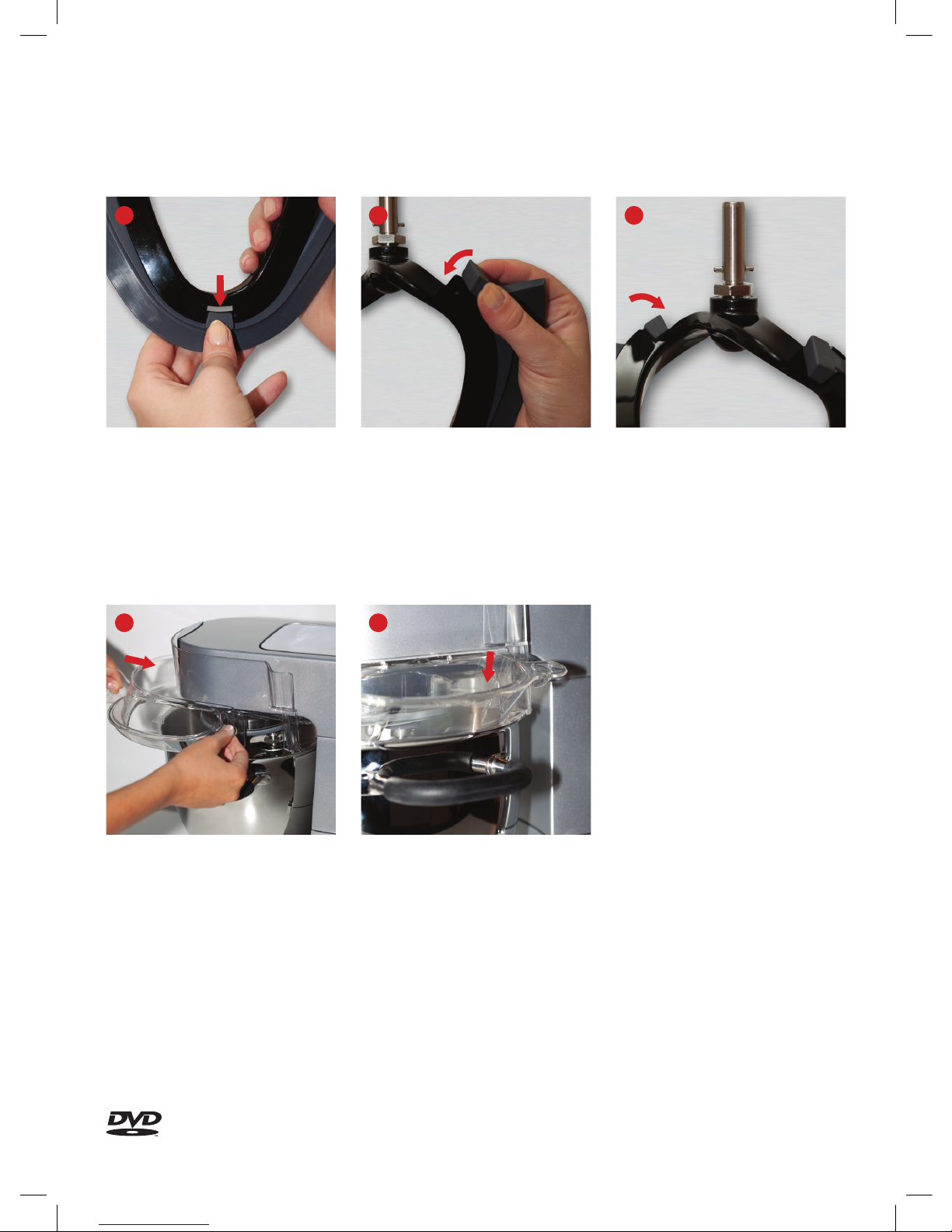 DVD