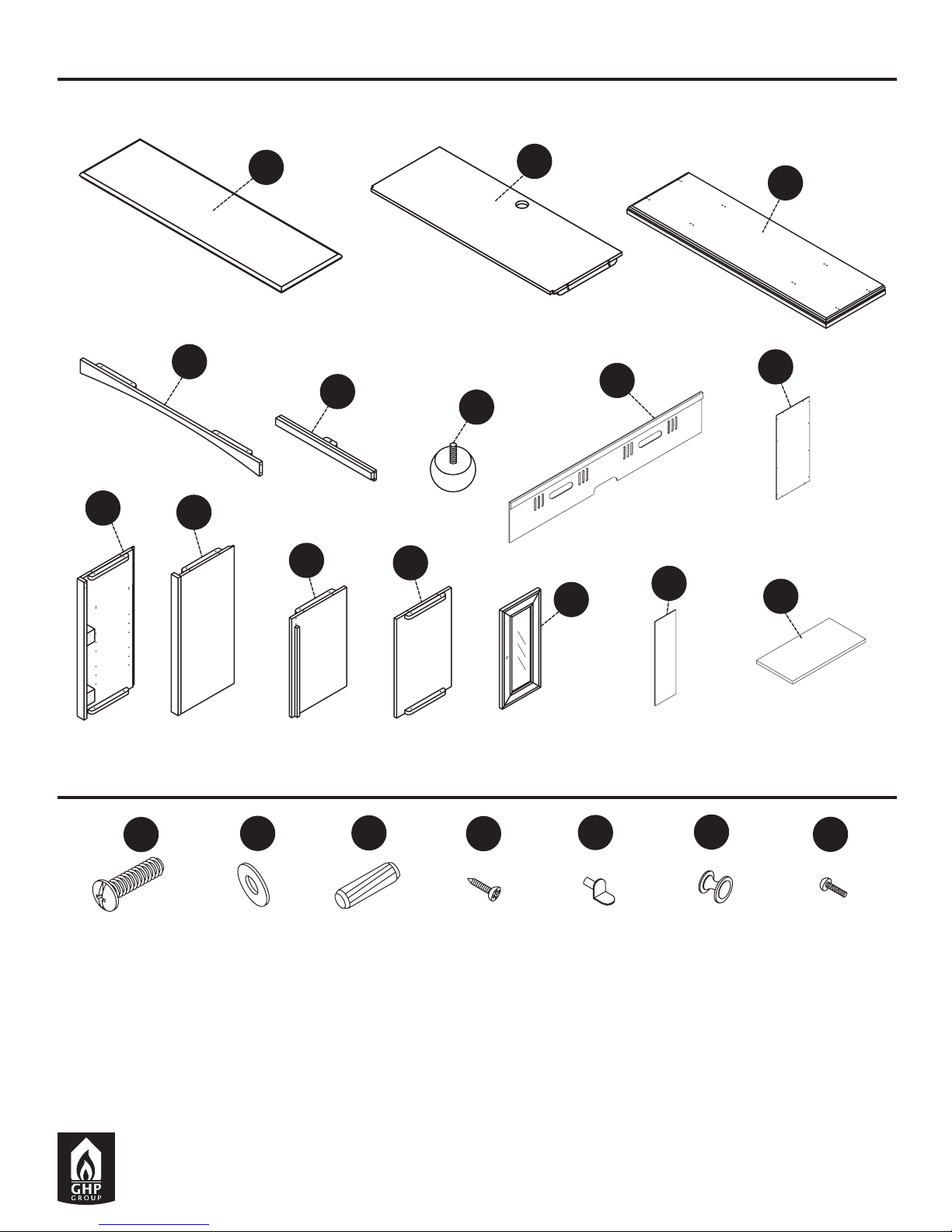 GHP
GROUP