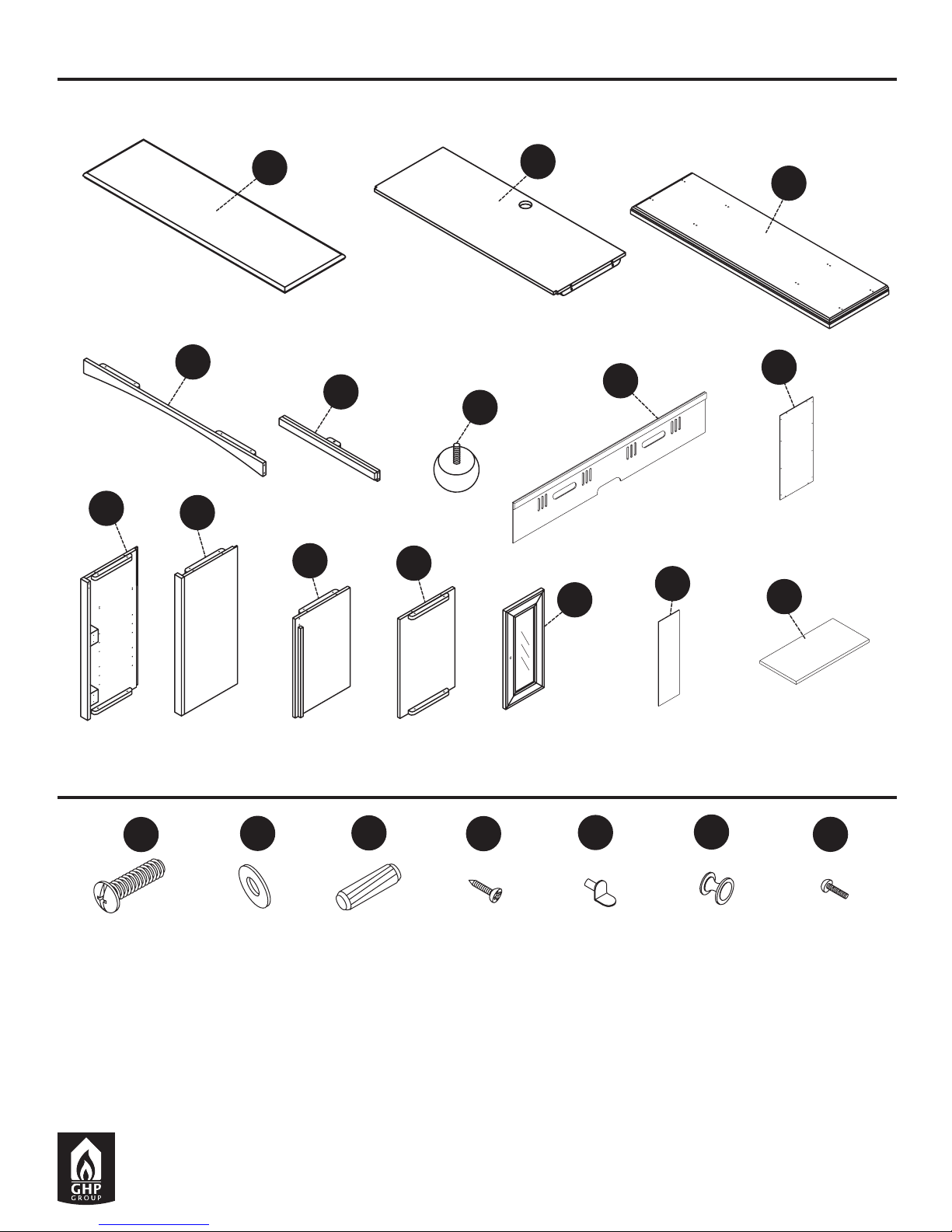 GHP
GROUP