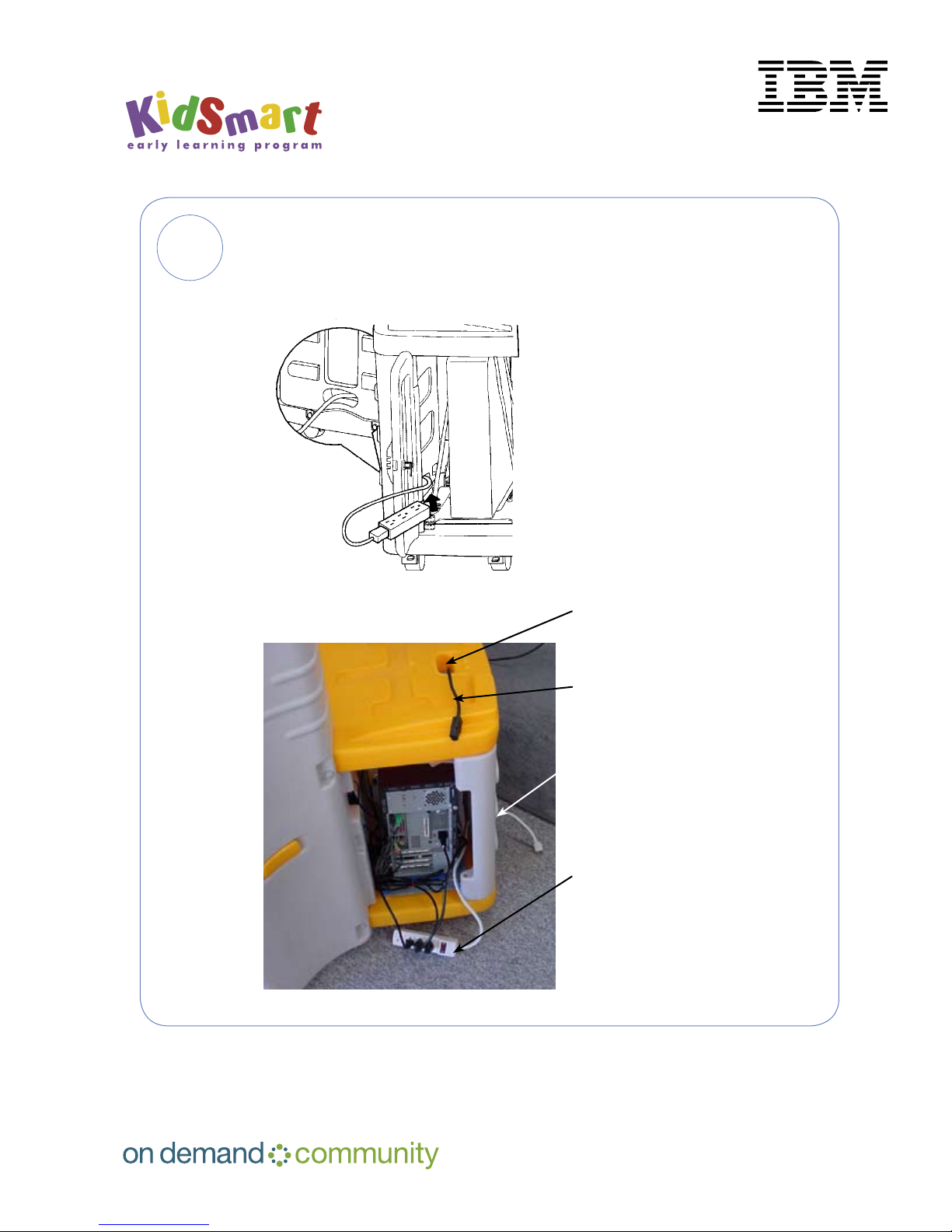 KidSmart
early learning program

IBM

on demand community