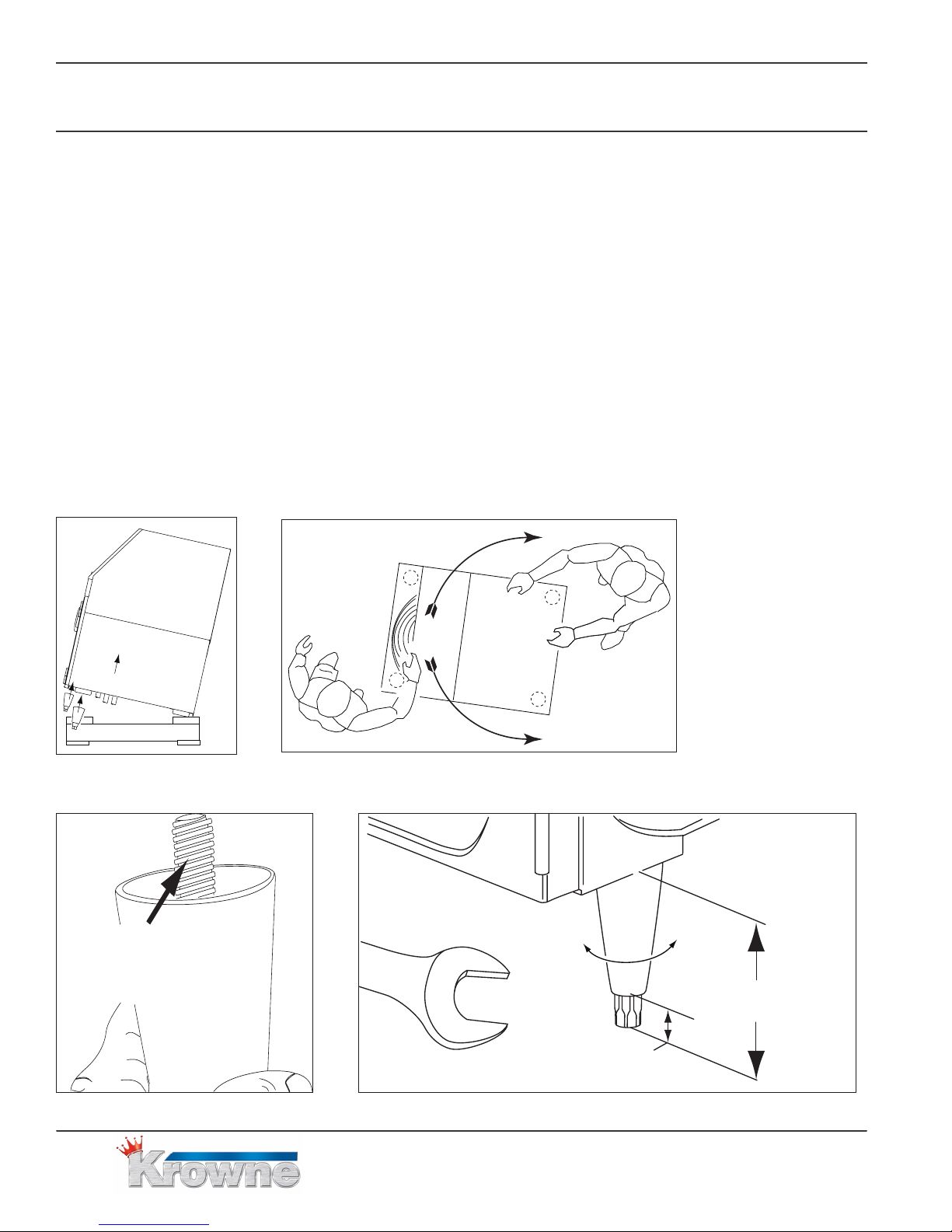 Krowne