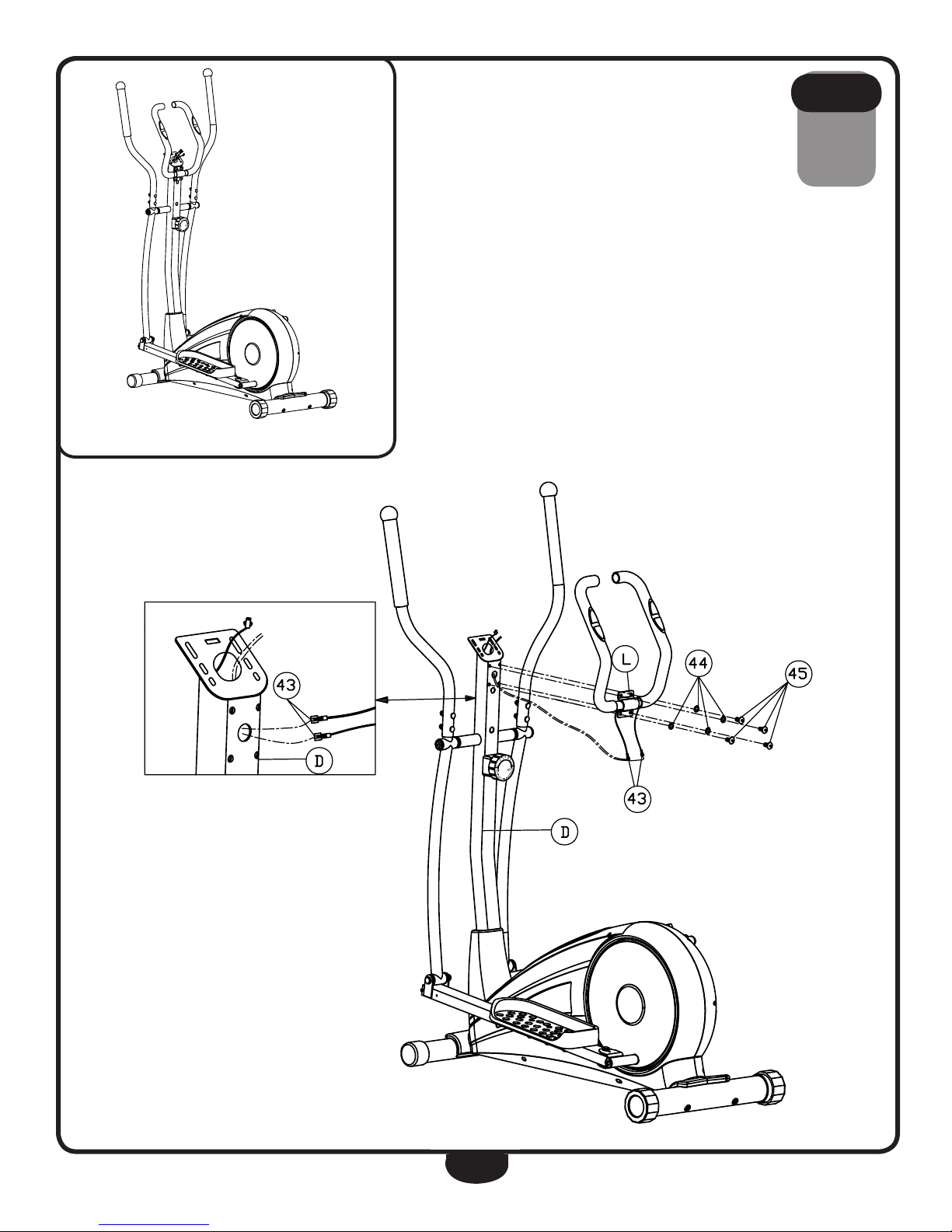 43

D

L

44

45

43

D