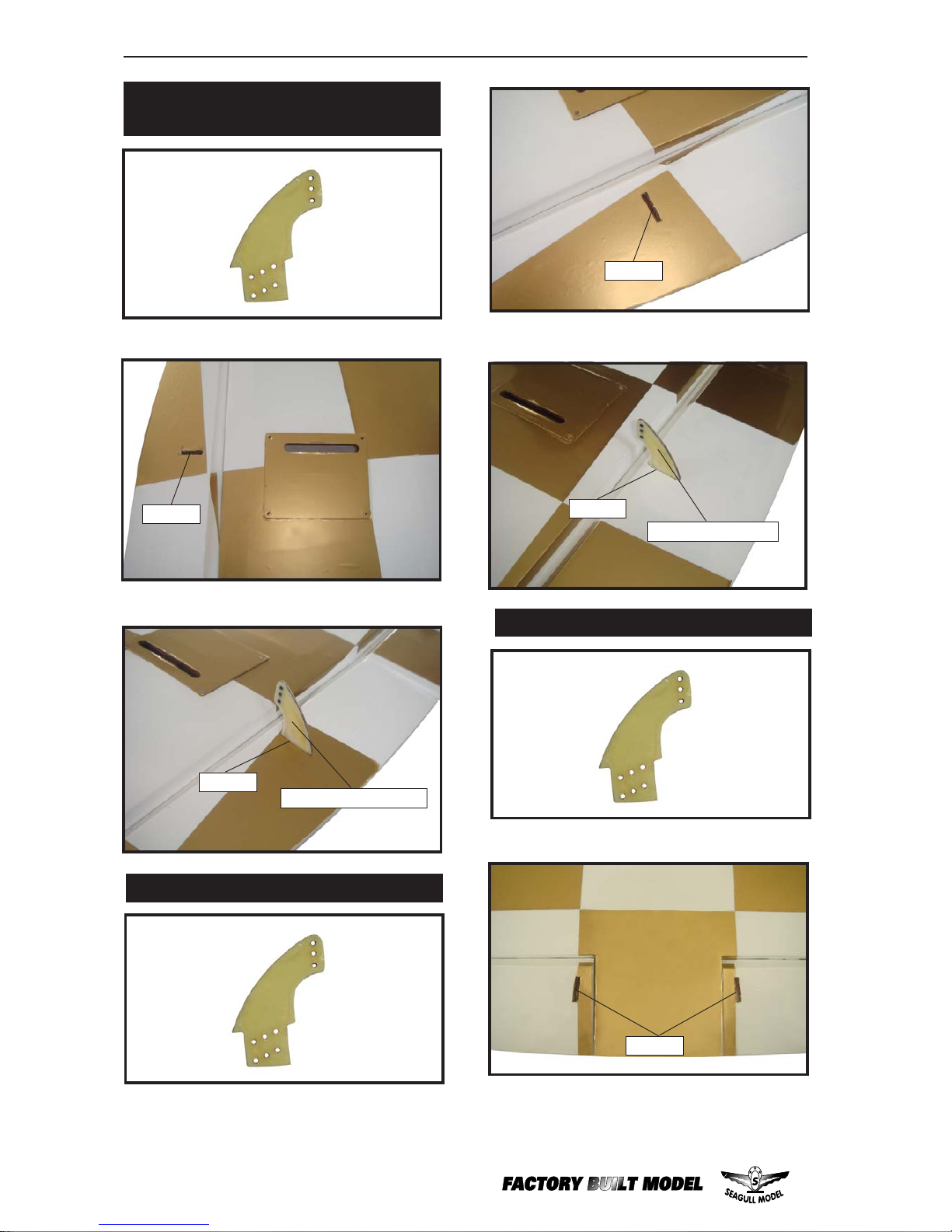 FACTORY BUILT MODEL

SEAGULL MODEL