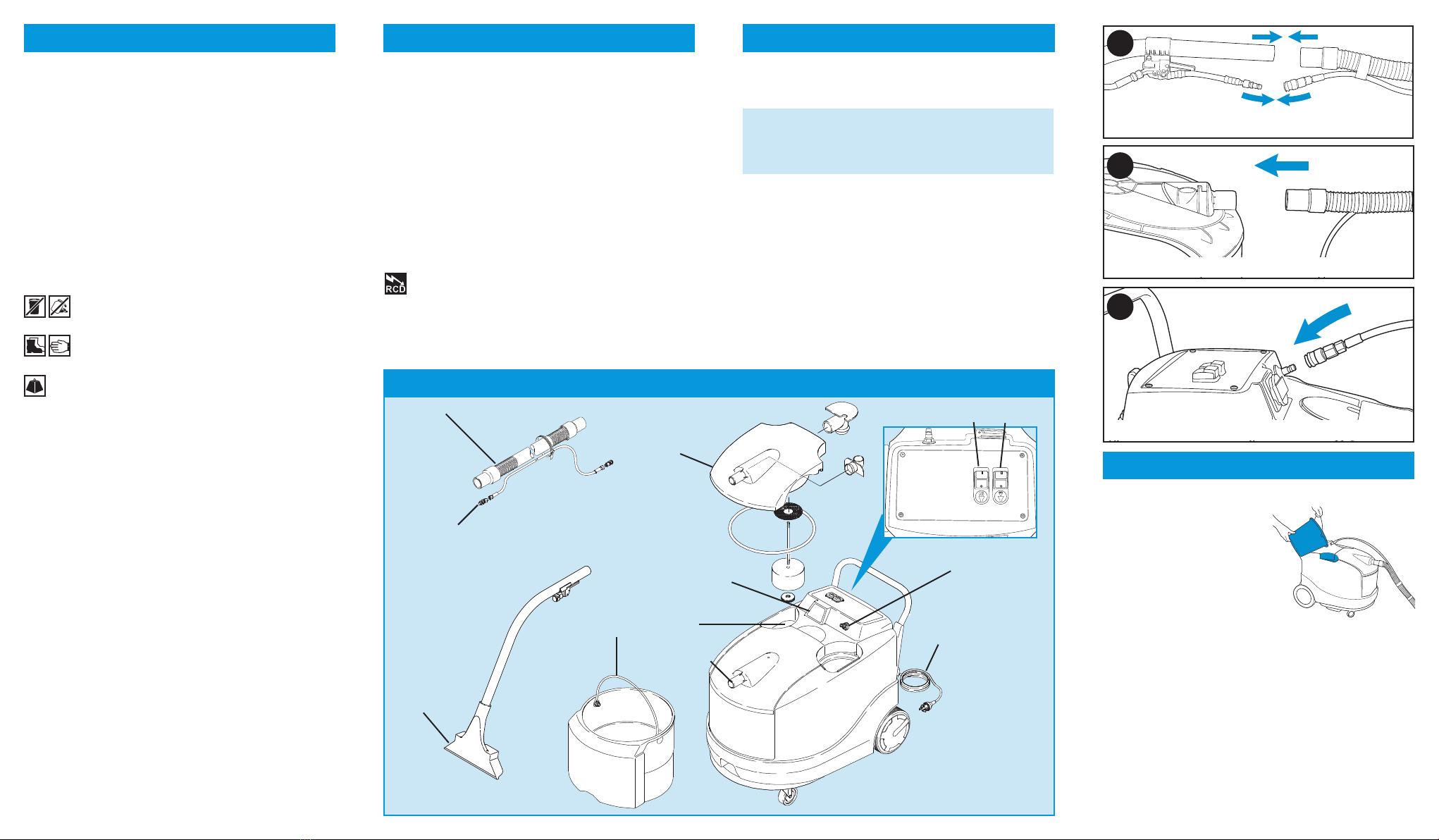 RCD