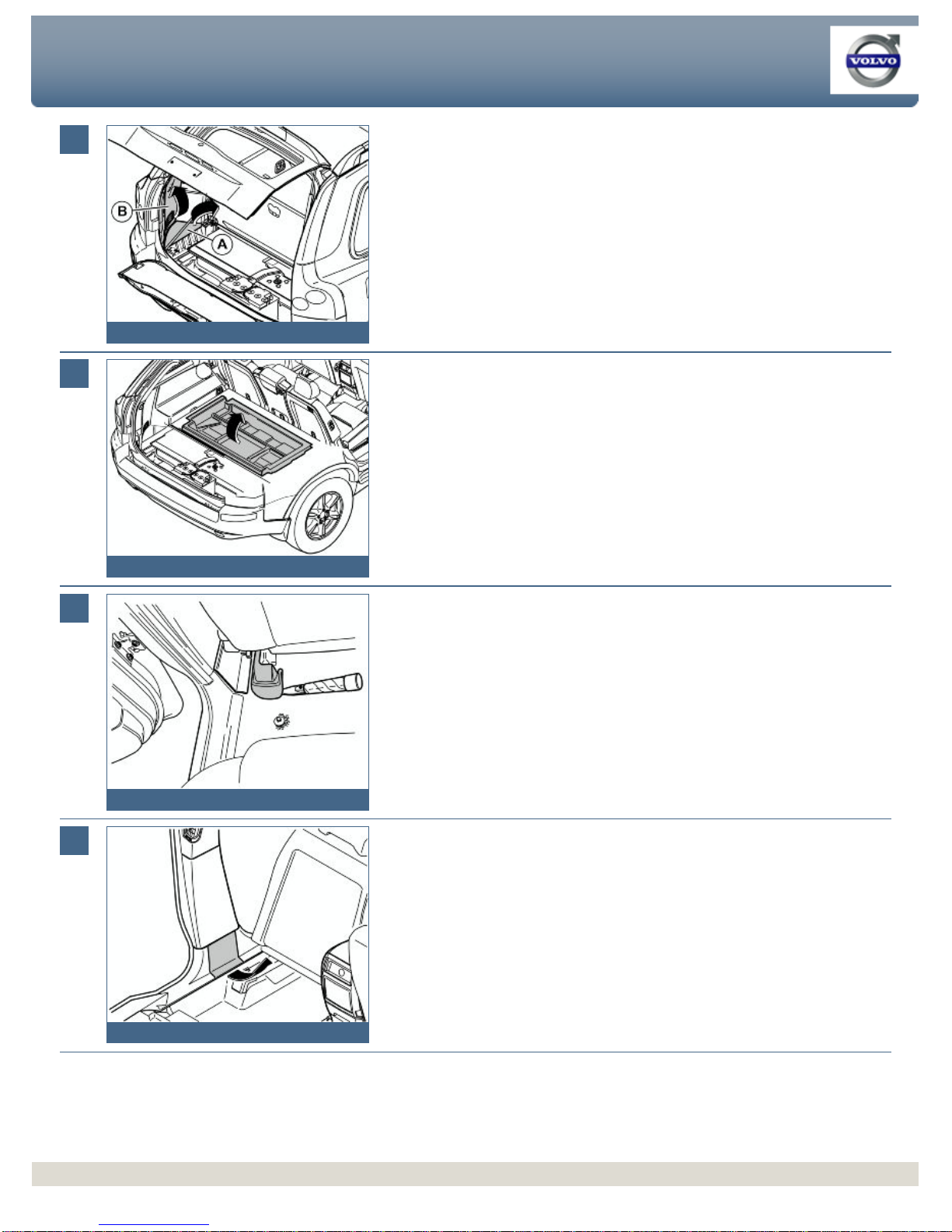 VOLVO

B
A