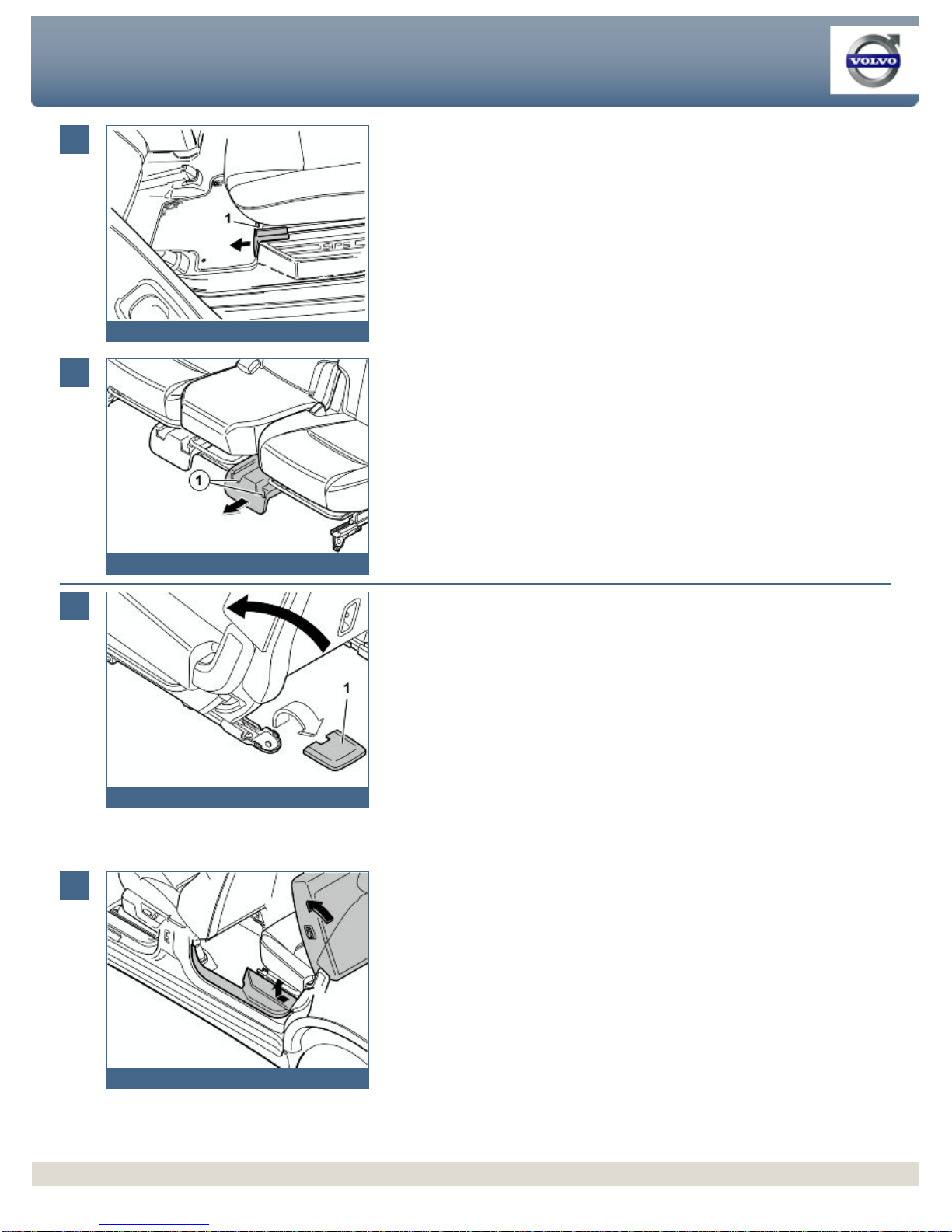 VOLVO

1

SIPS

1

1