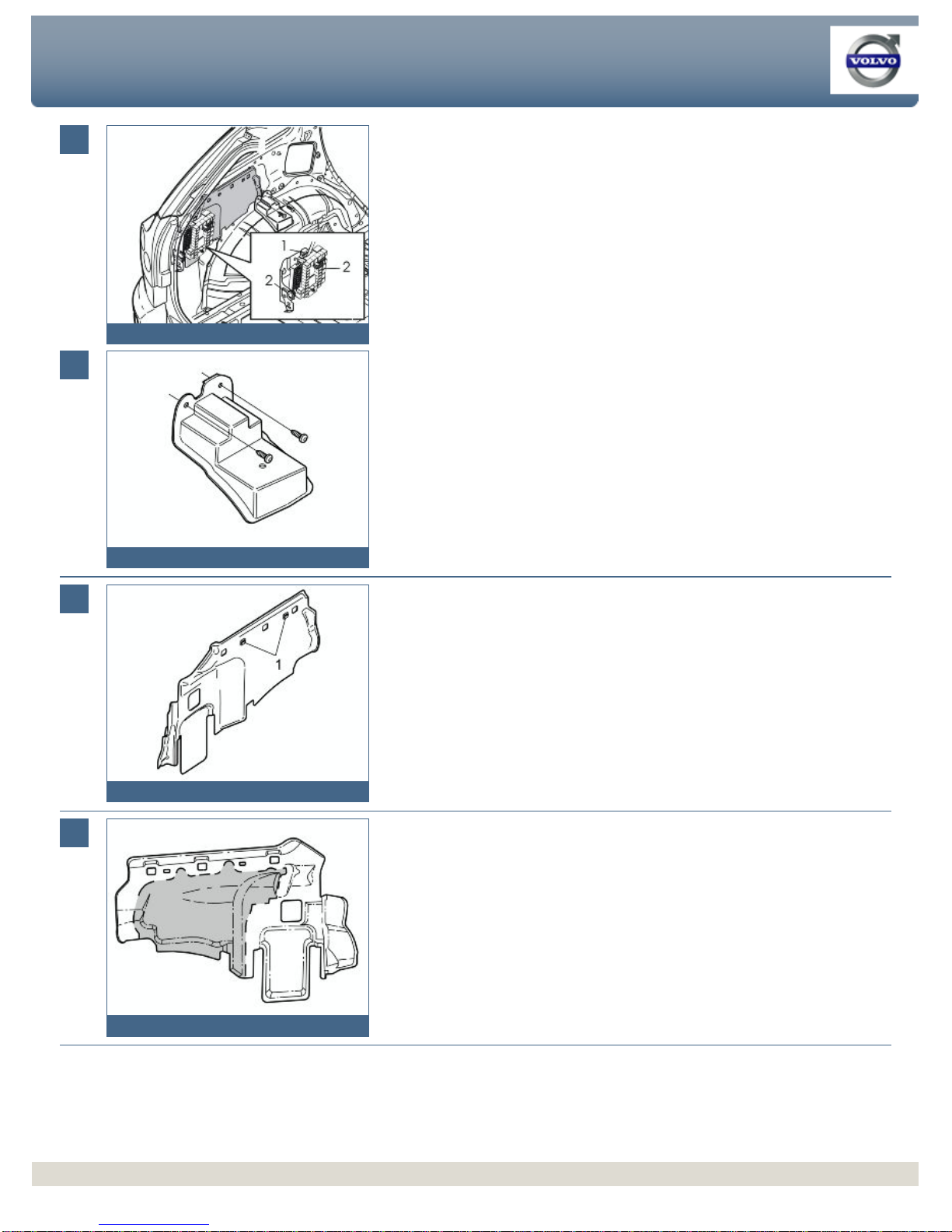 VOLVO

1
2
2

1