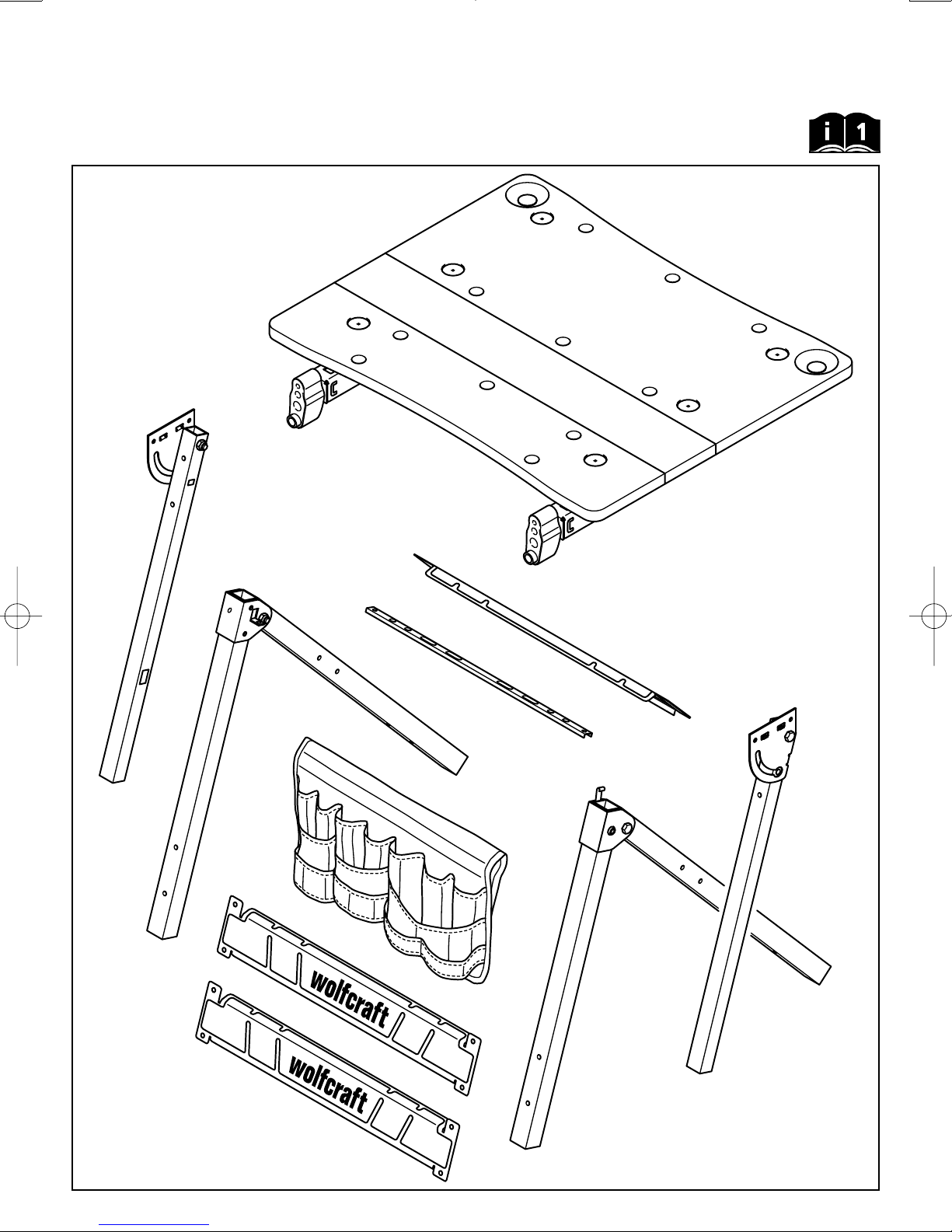 i 1

wolfcraft

wolfcraft